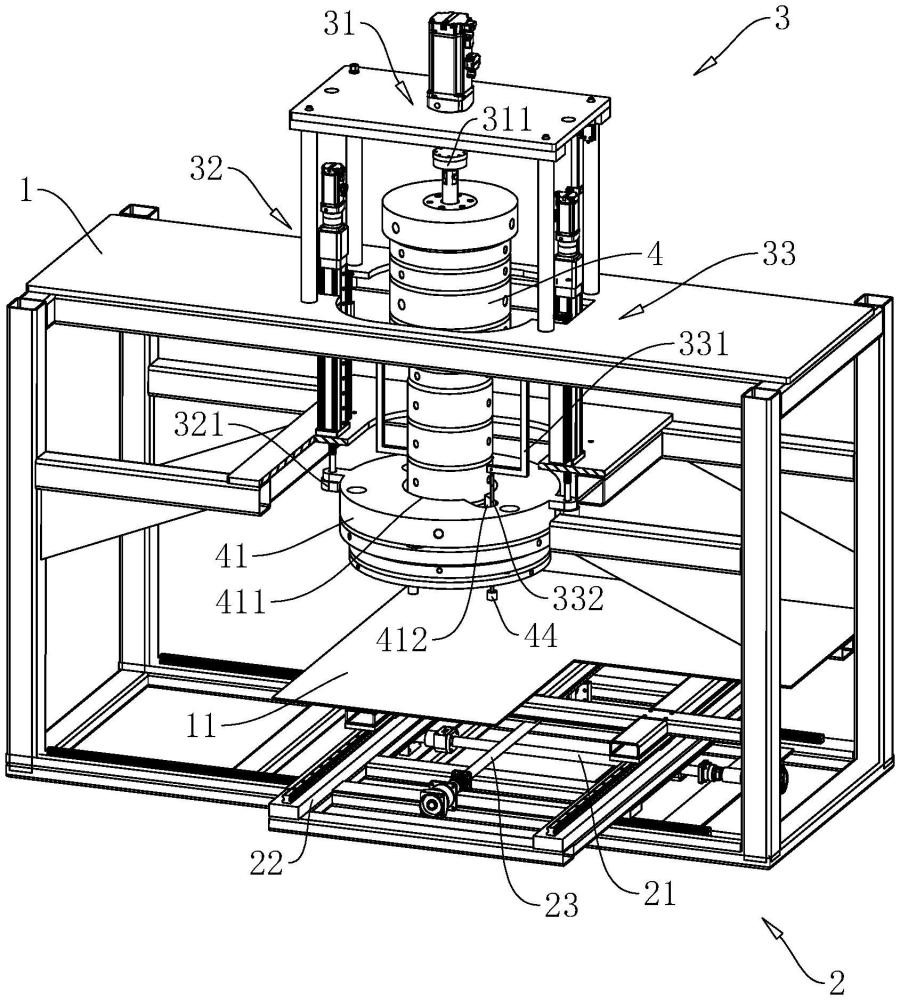 31
3
311
32
1
4
33
331
321
41
411
332
412
44
11
22
23
21
2