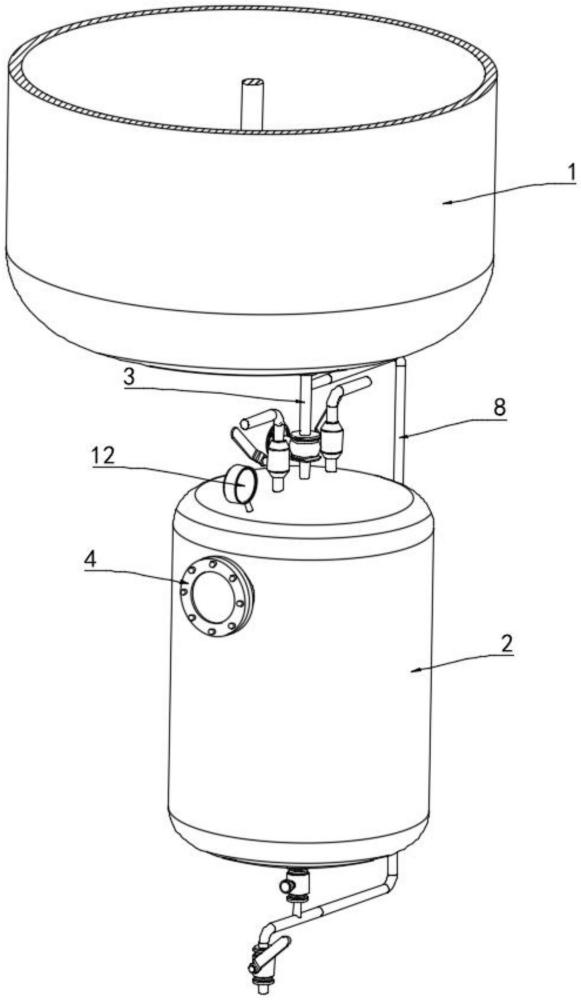 1
3
8
12
4
2