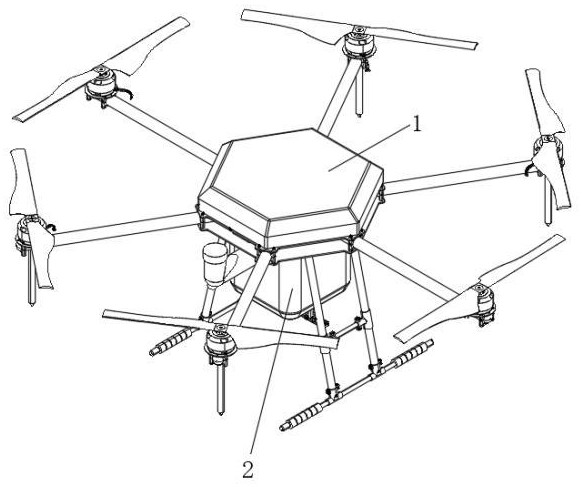 1
2