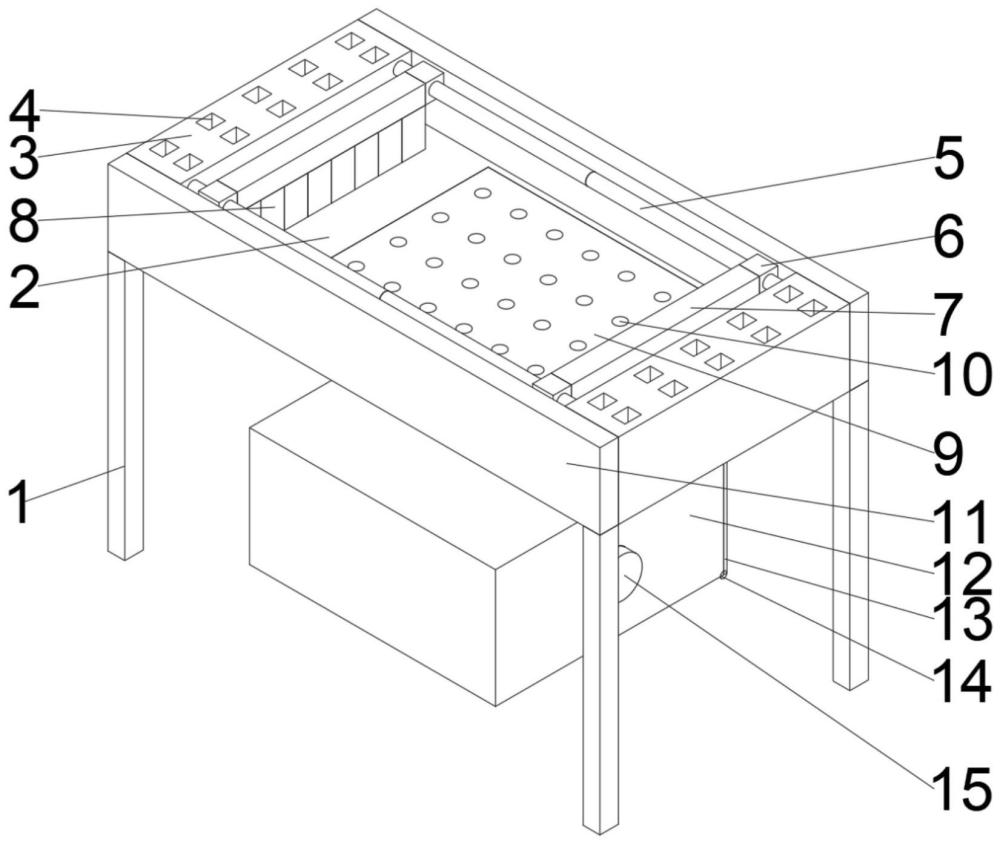 4
3
8
2
1
5
6
7
10
9
11
12
13
14
15