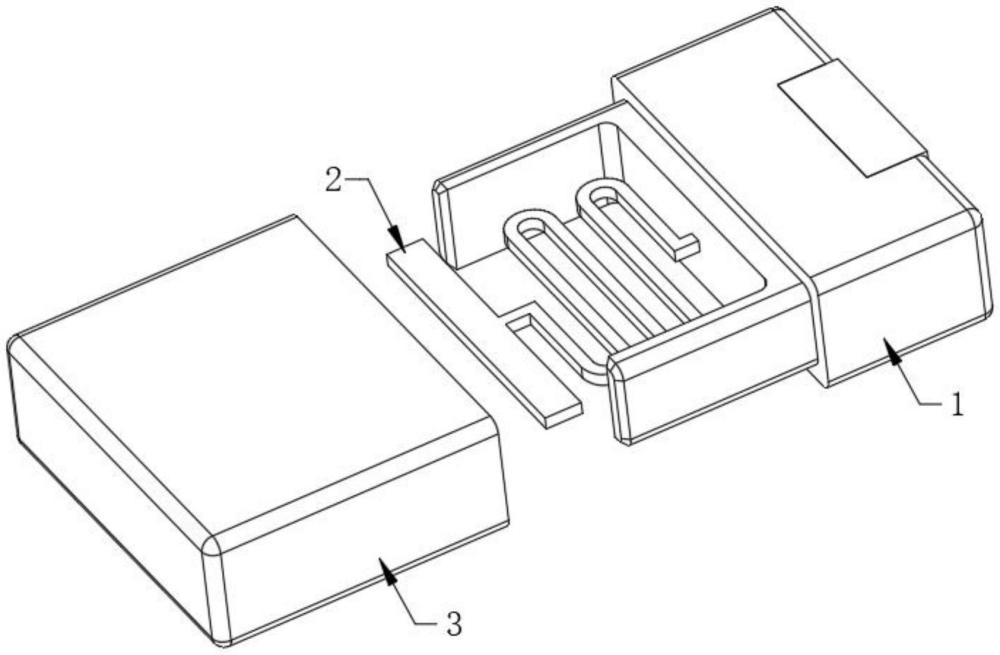 2
1
3