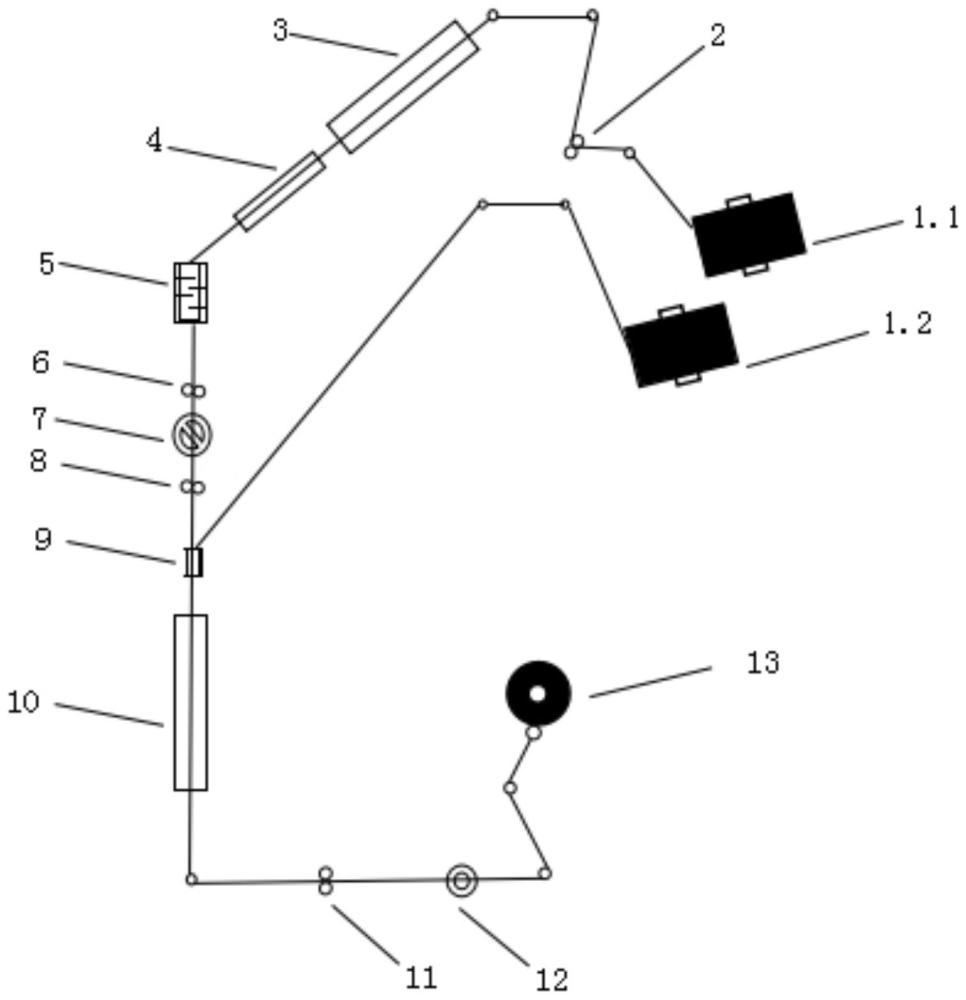 3
2
4
1.1
5
1.2
6
7
8
9
10
13
11
12