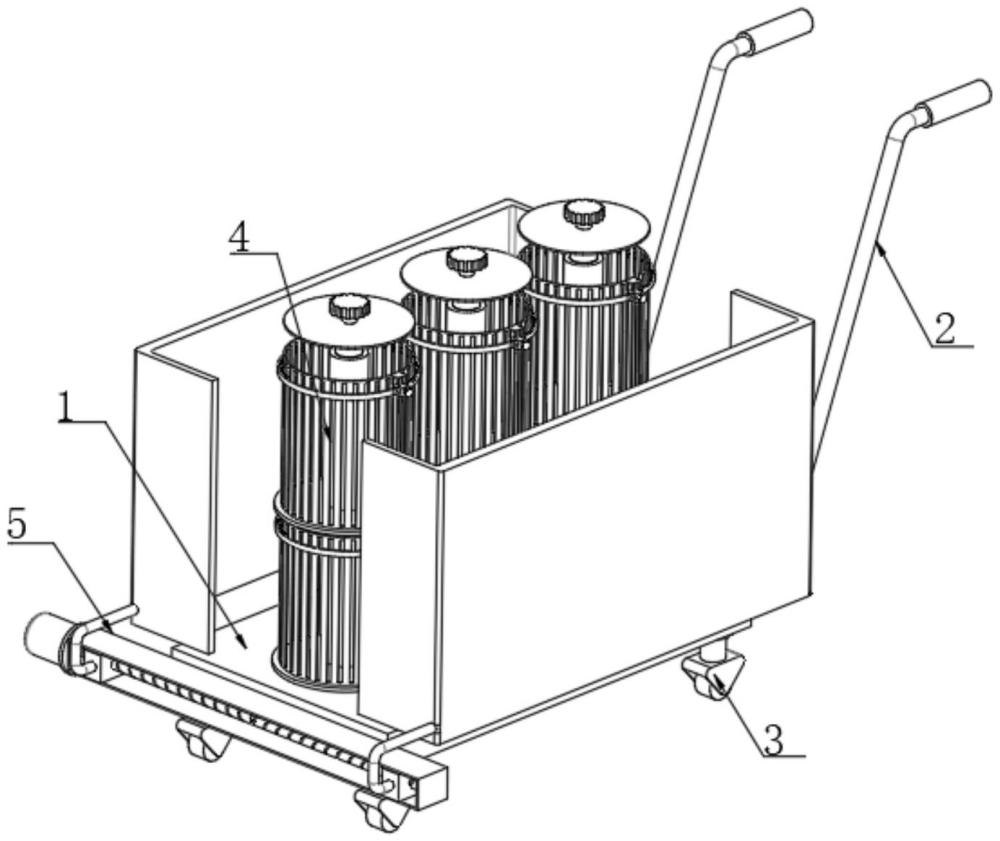 4
2
1
5
3