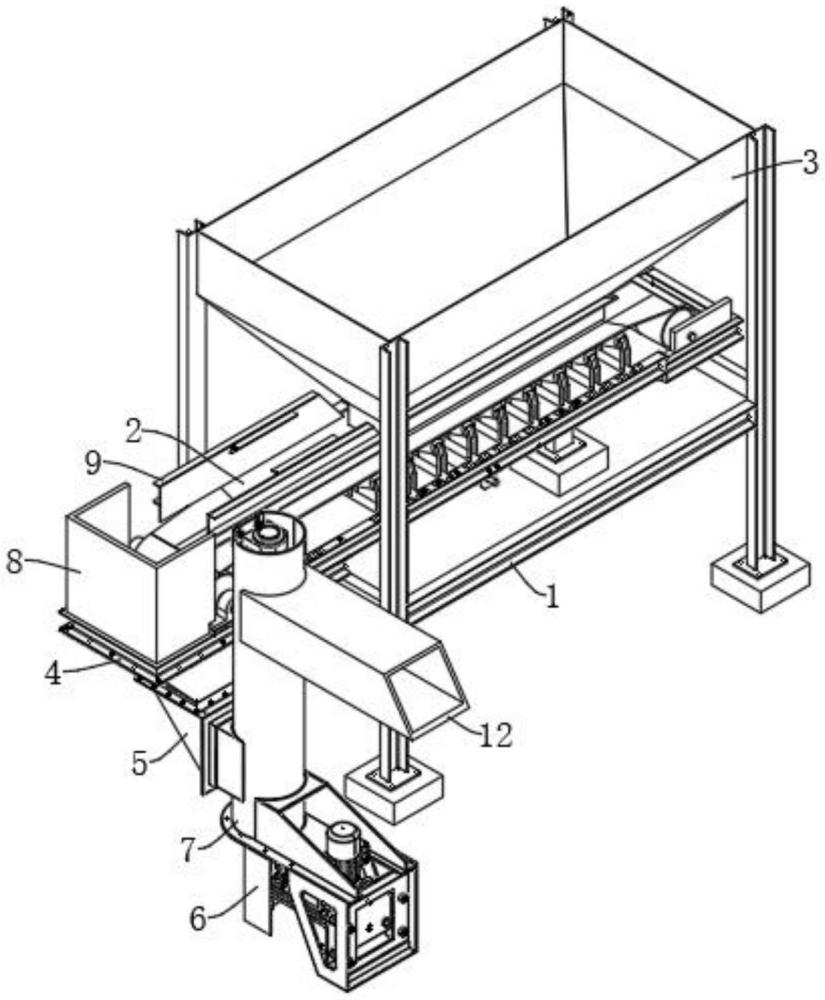 3
2
9
8
1
4
12
5
7
6