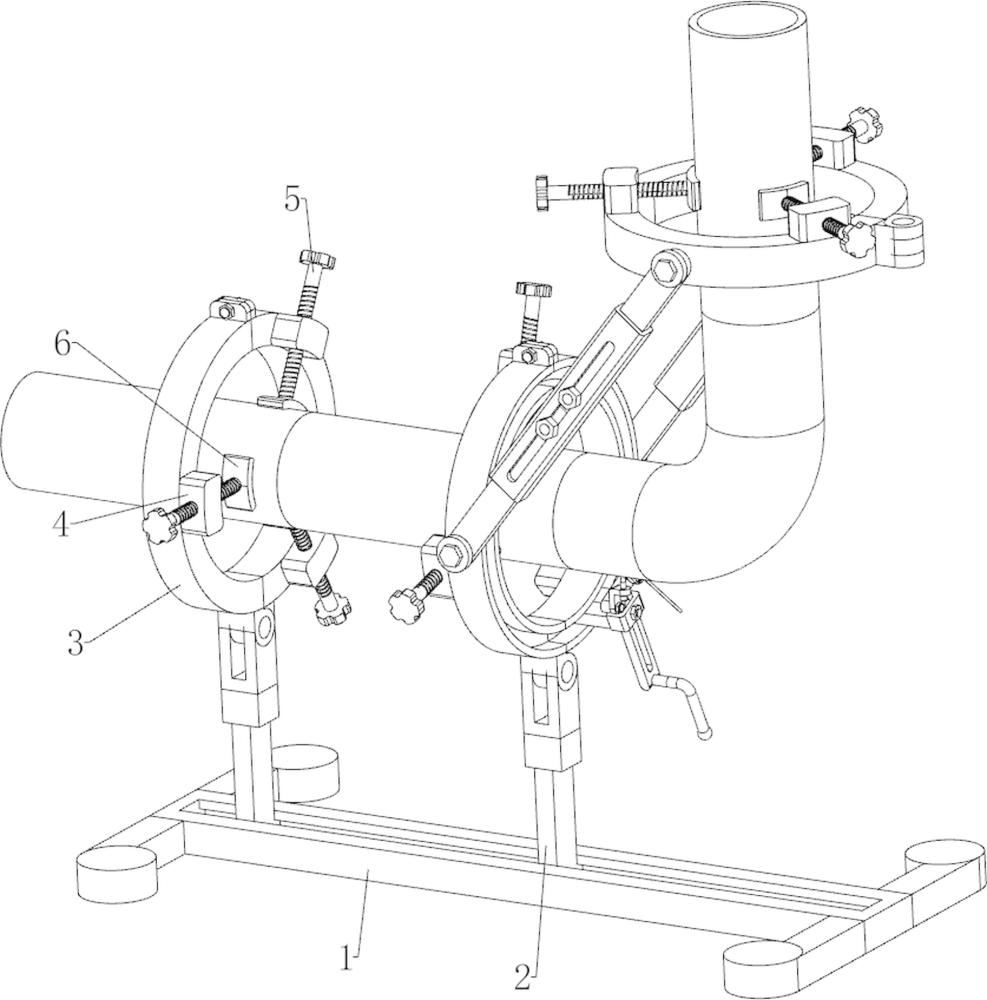 5
6
4
3
1
2