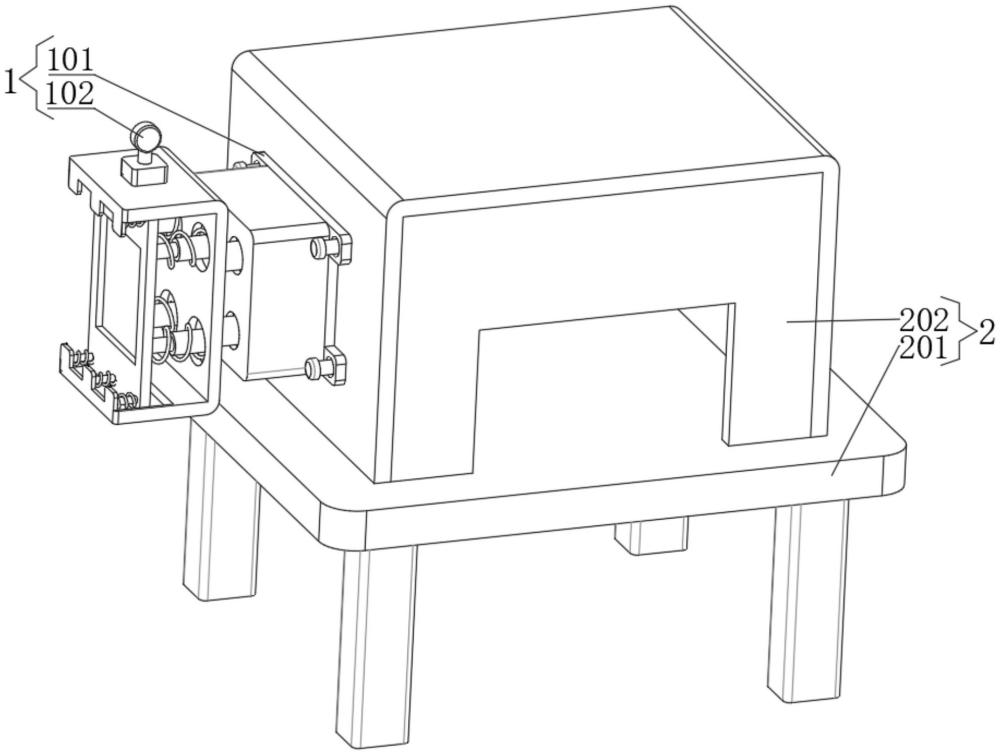 1
101
102
202
201
2