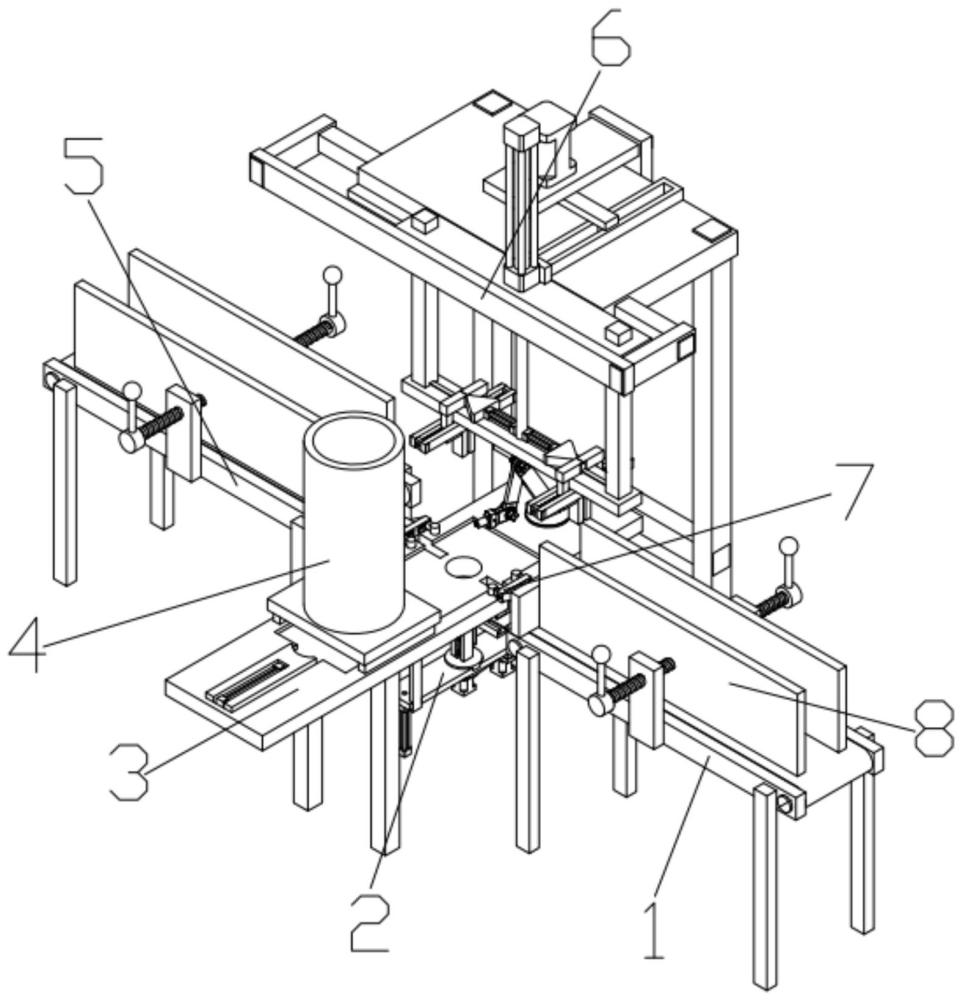 6
5
7
4
8
3
2
1