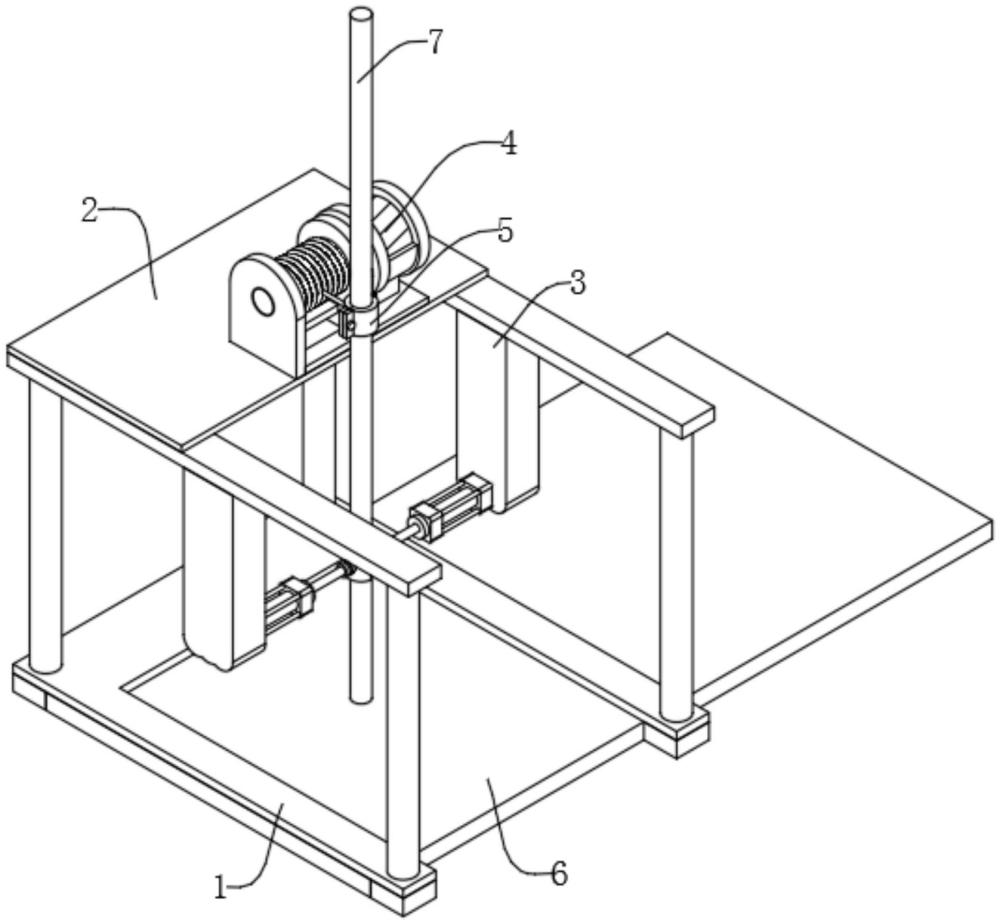 7
4
2
5
3
1
6