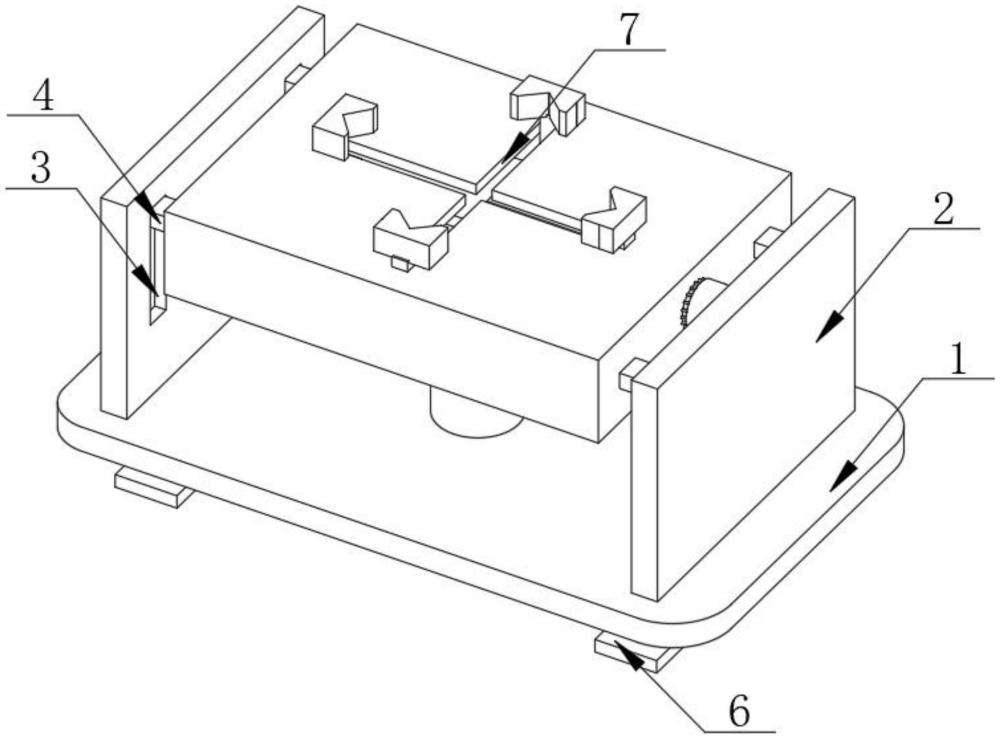 7
4
3
2
1
6