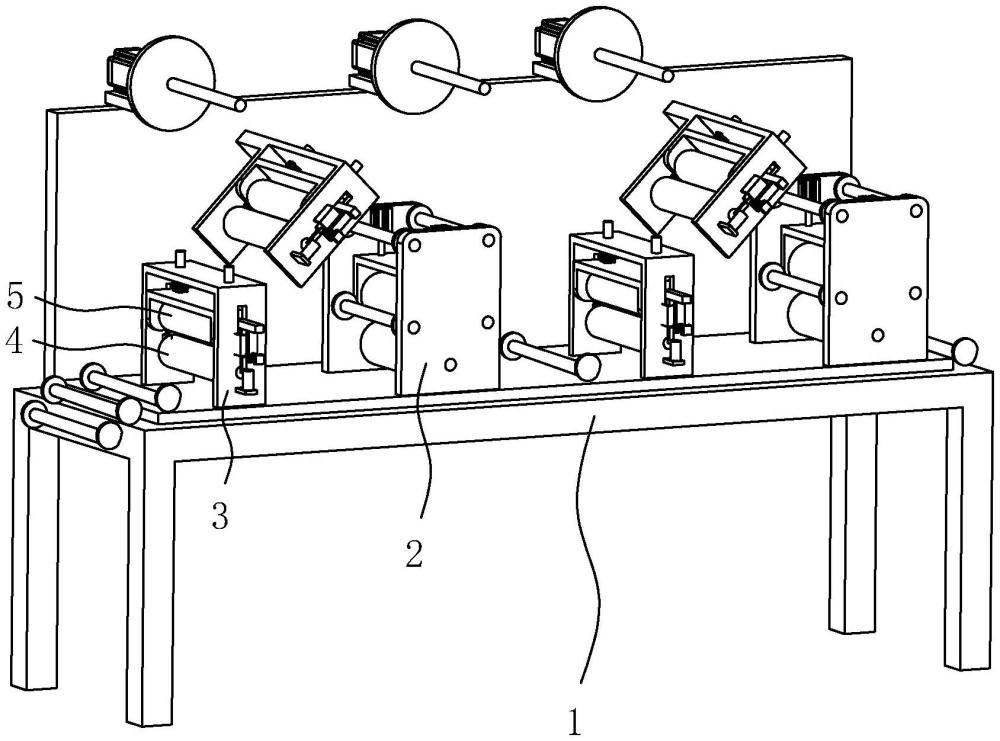 5
4
3
2
1