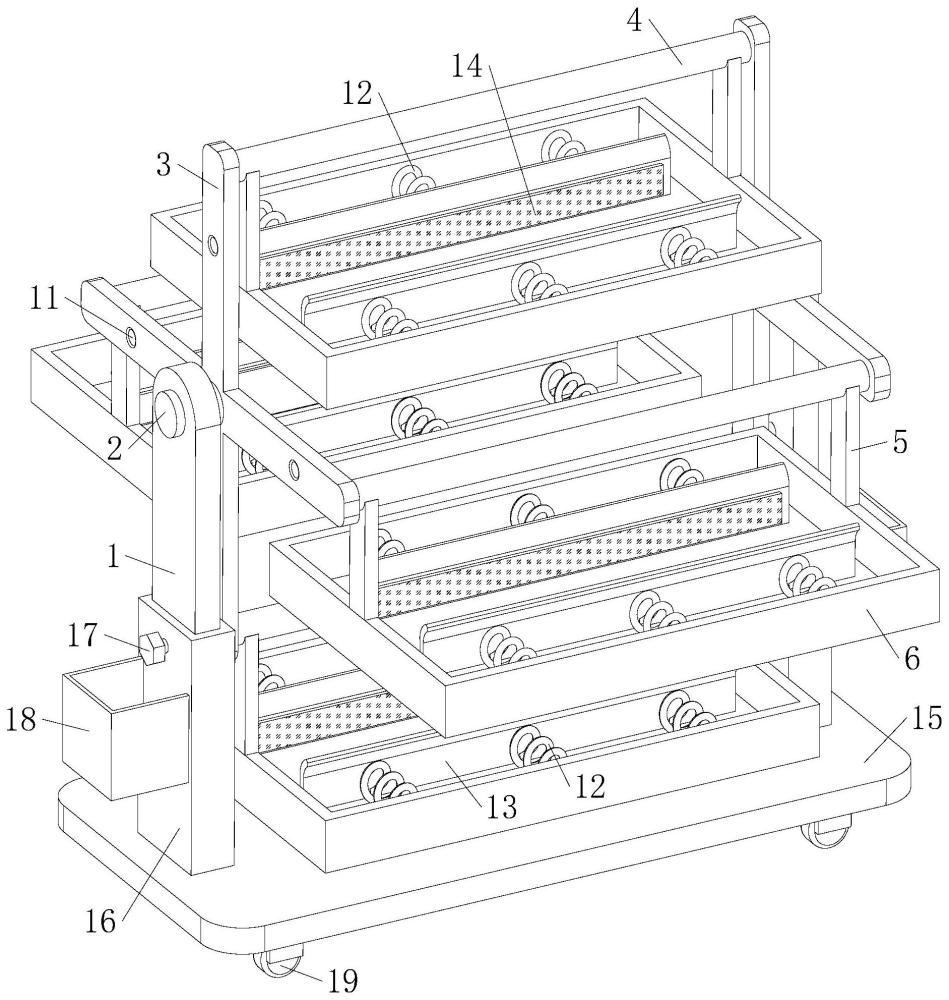 4
14
12
3
11
2
5
1
17
6
18
15
12
13
16
19