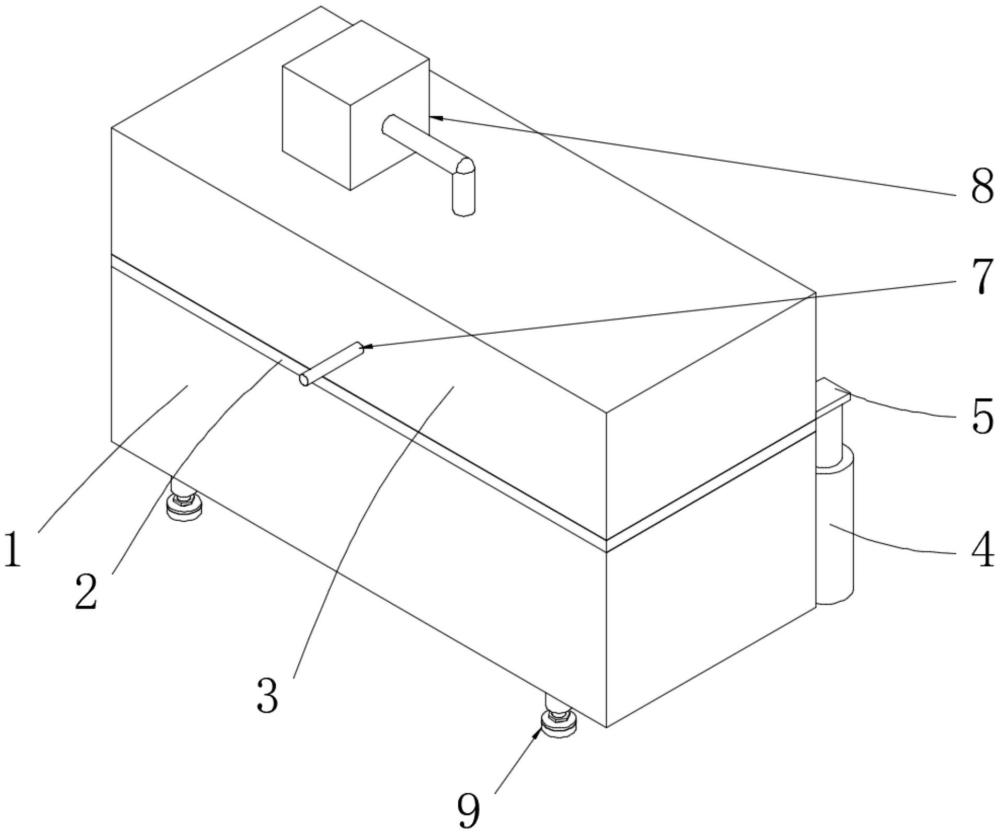 8
7
5
4
1
2
3
9