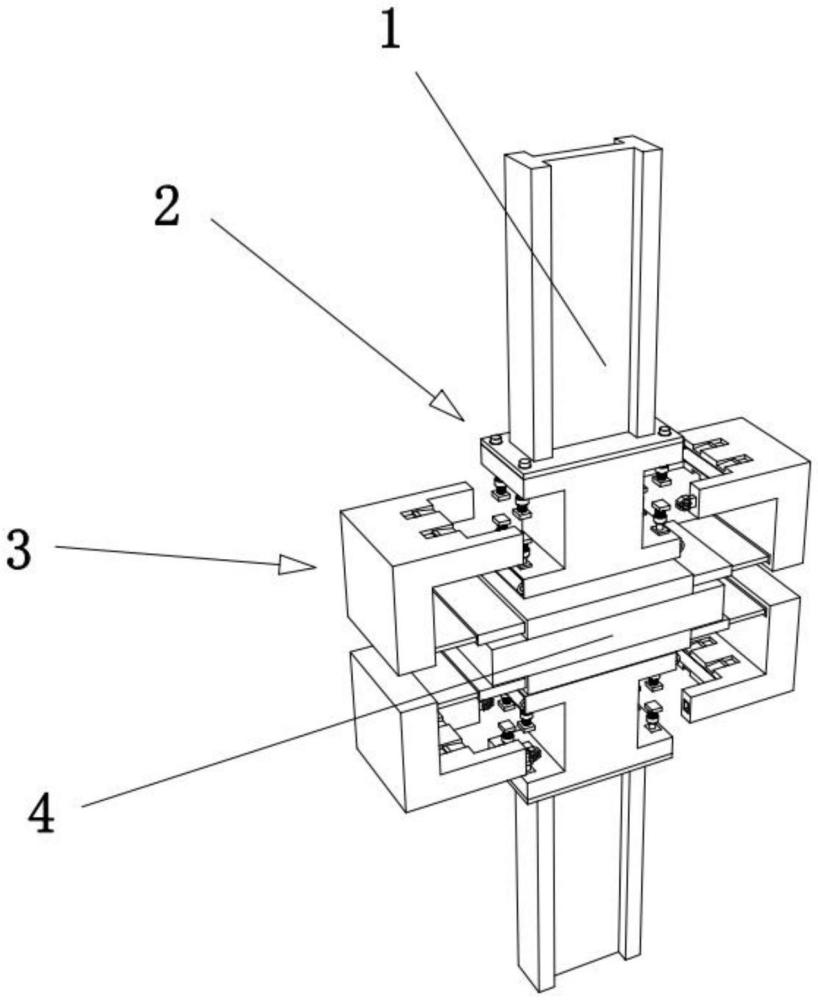 1
2
3
4