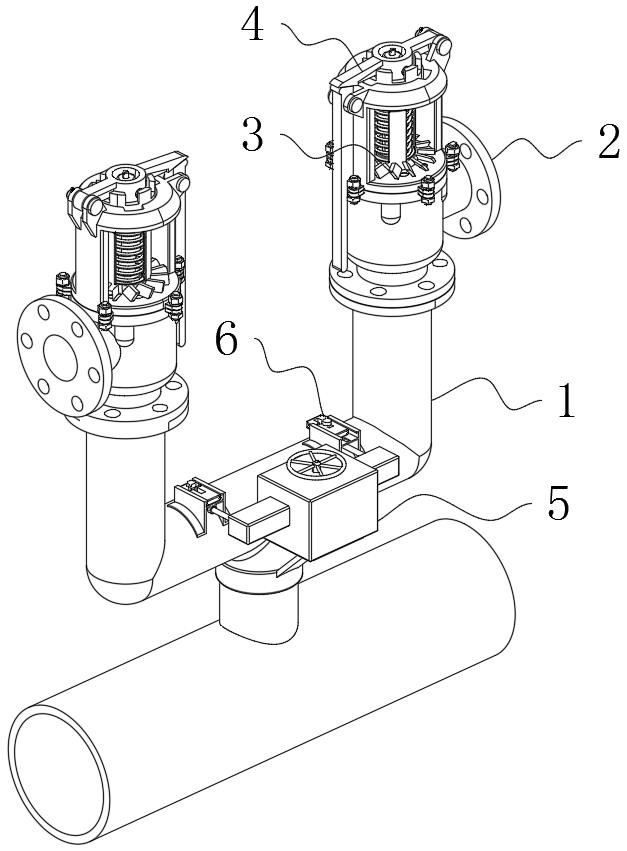 4
3
2
6
1
5