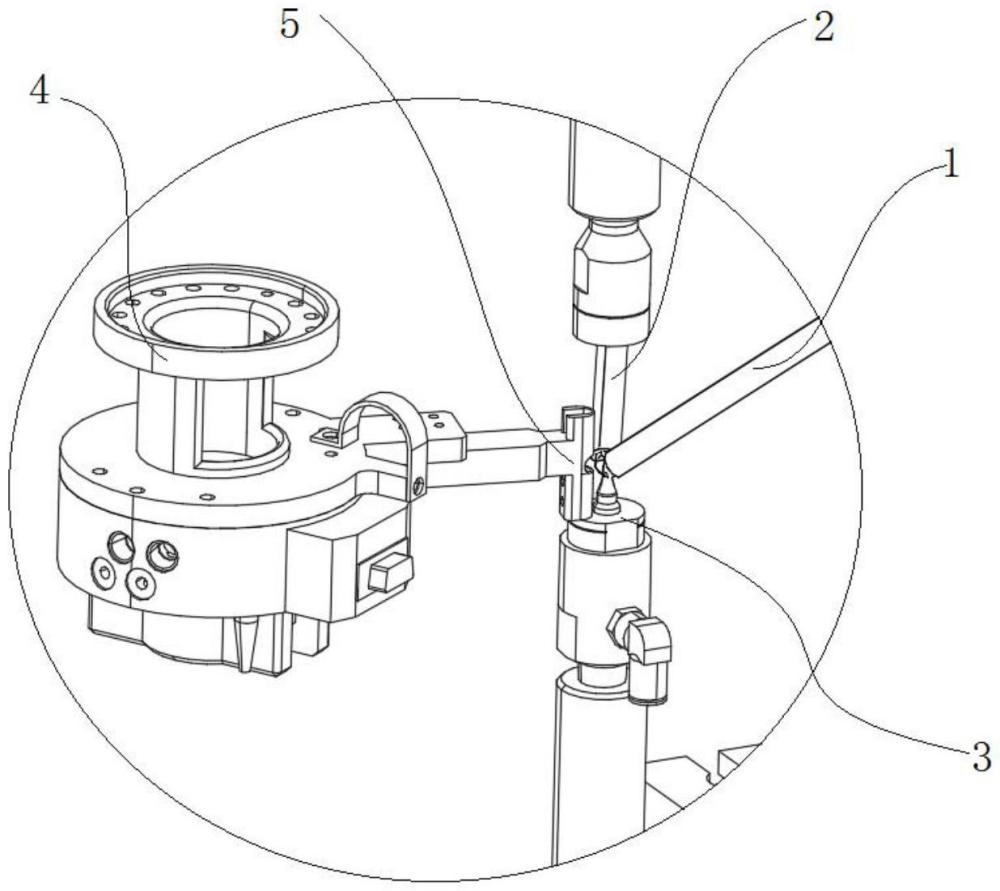 5
2
4
1
3