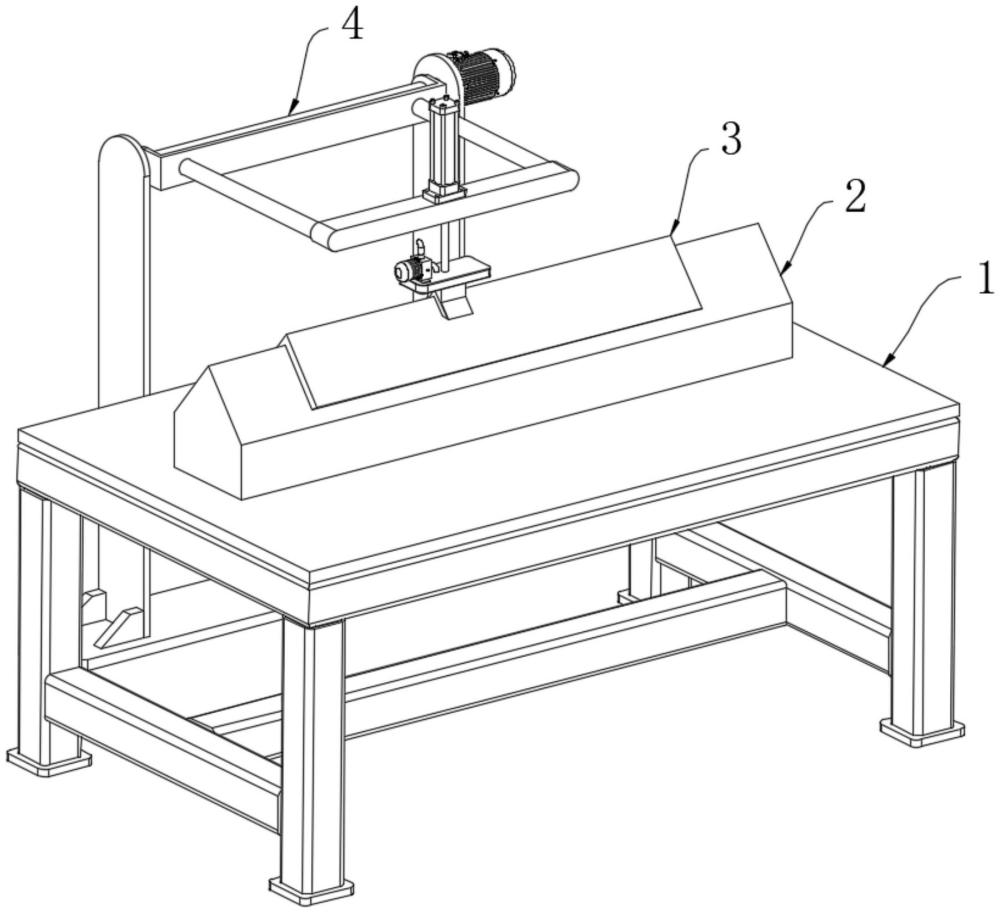 4
3
2
1