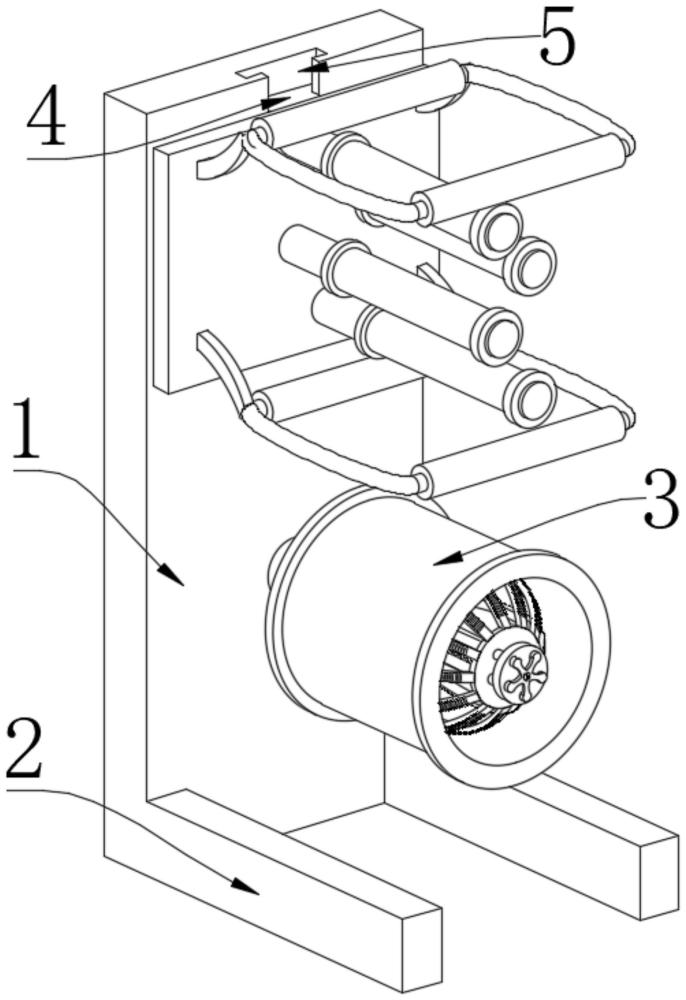 5
4
1
3
2