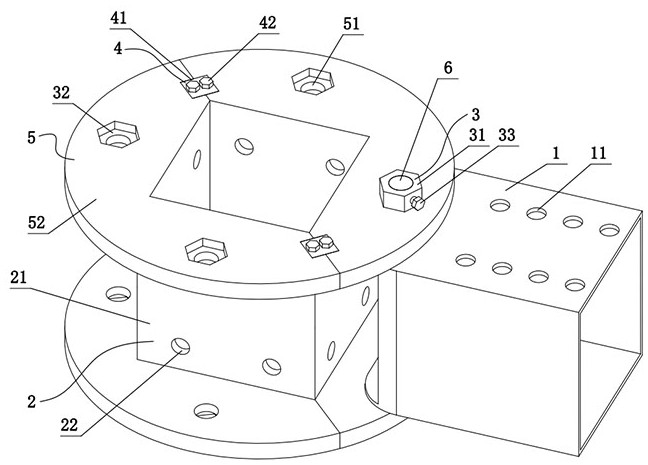 41
42
4
51
6
32
3
31
33
5
1
11
52
21
2
22