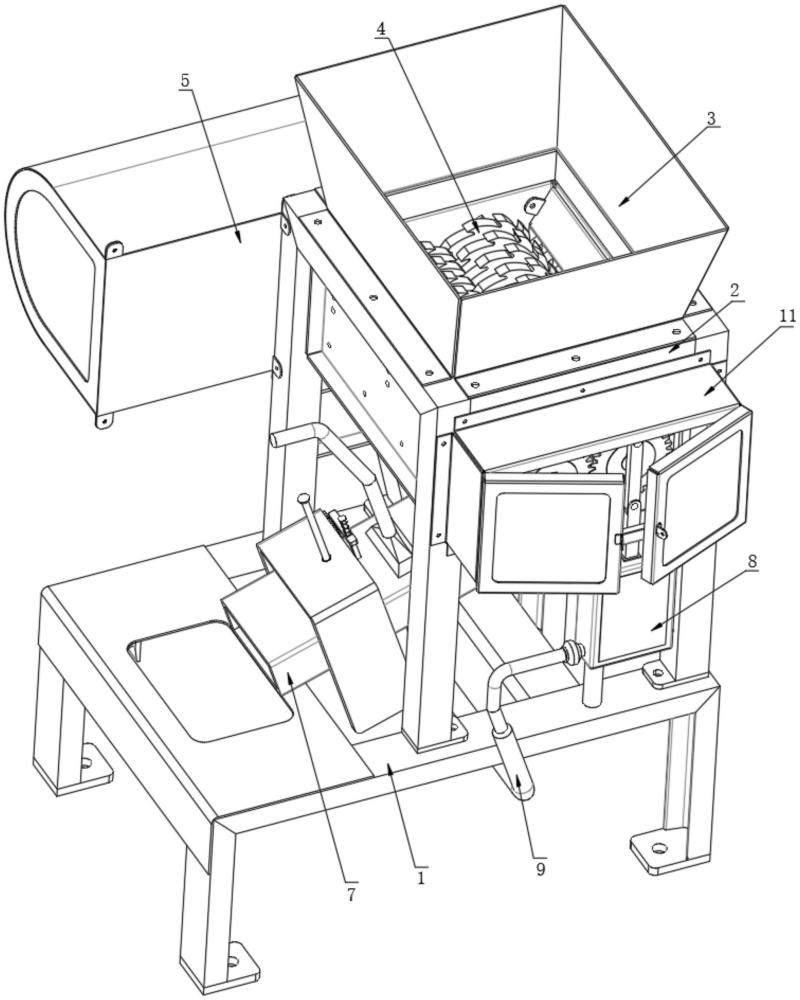 4
5
3
2
11
8
7
1
9