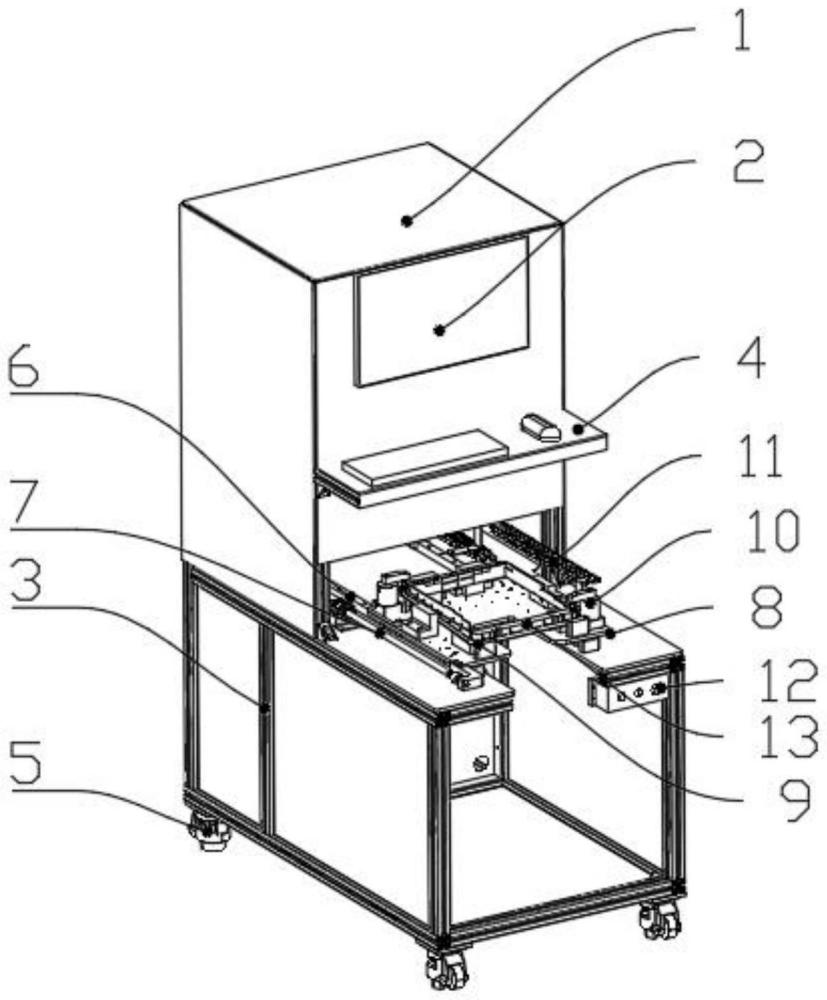 1
2
6
4
11
7
10
3
8
12
13
5
9