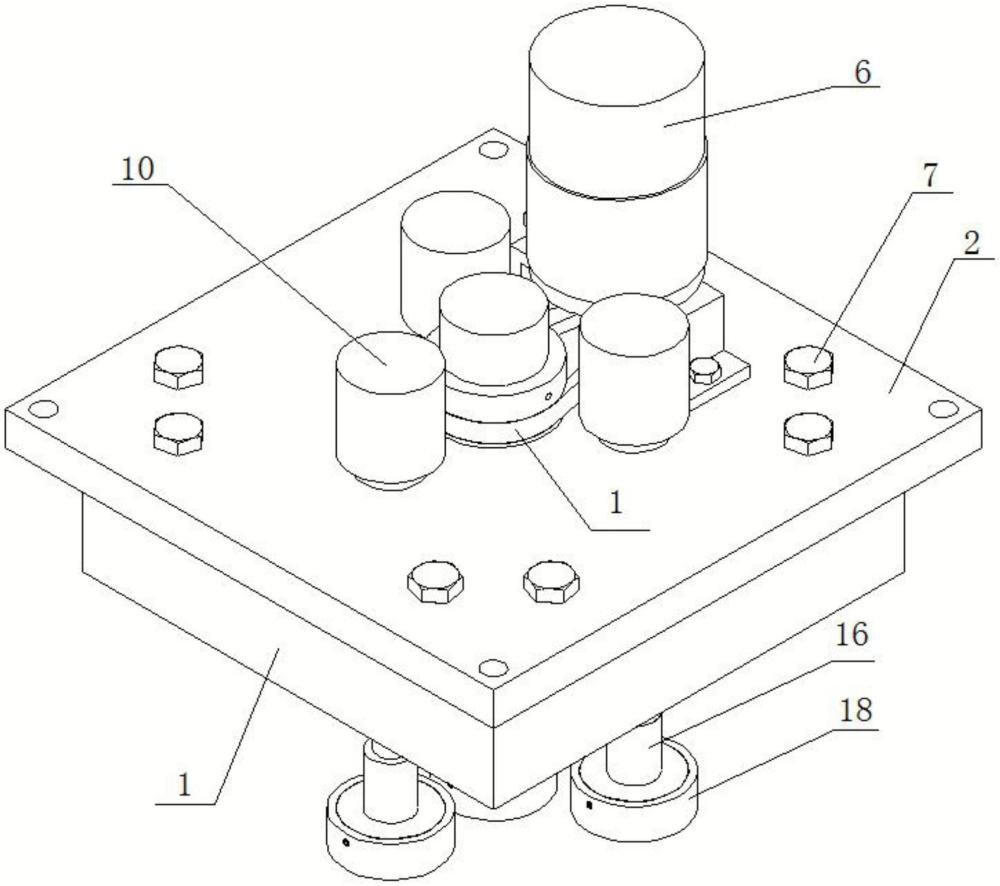 6
10
7
2
1
16
18
1