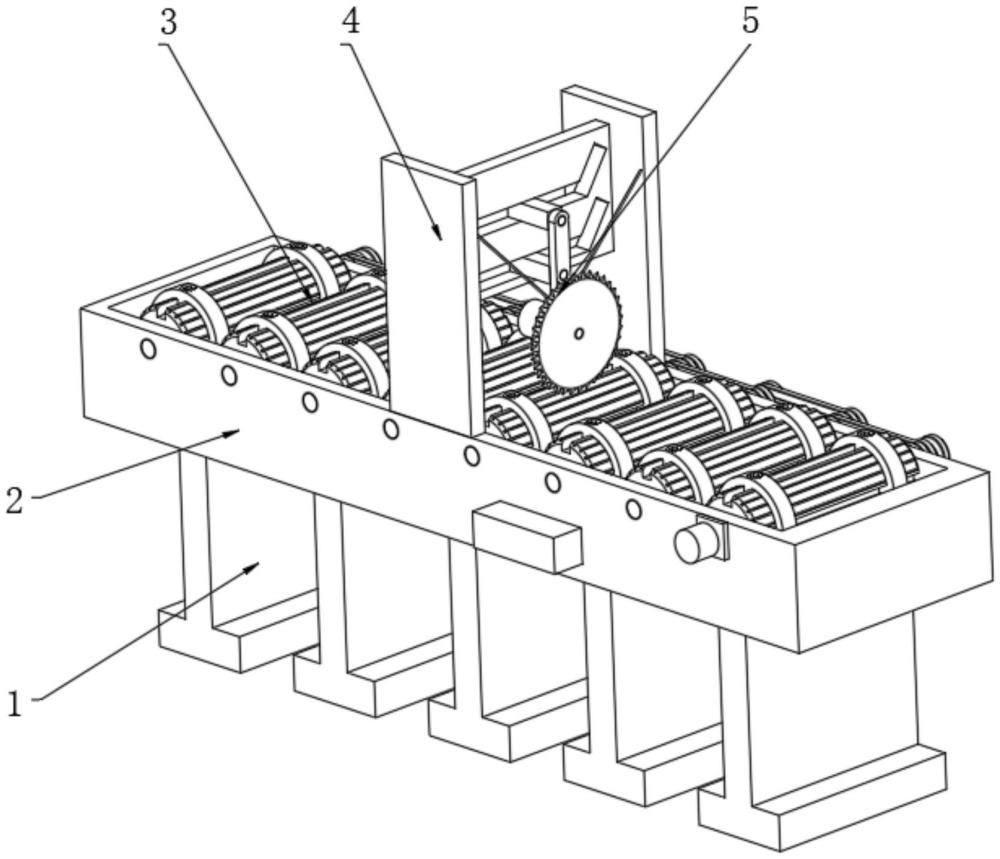 3
4
5
2
1