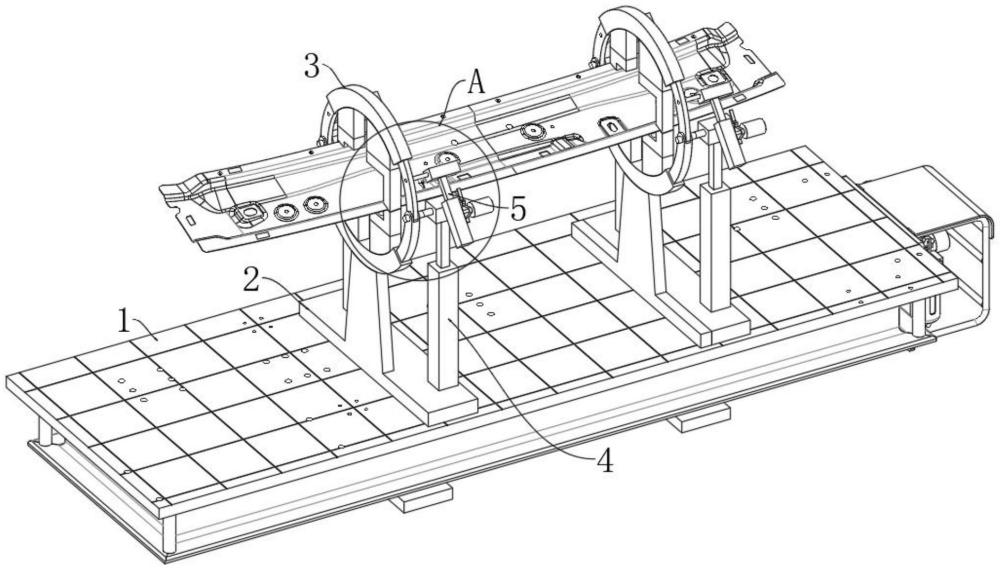 3
A
5
2
1
4