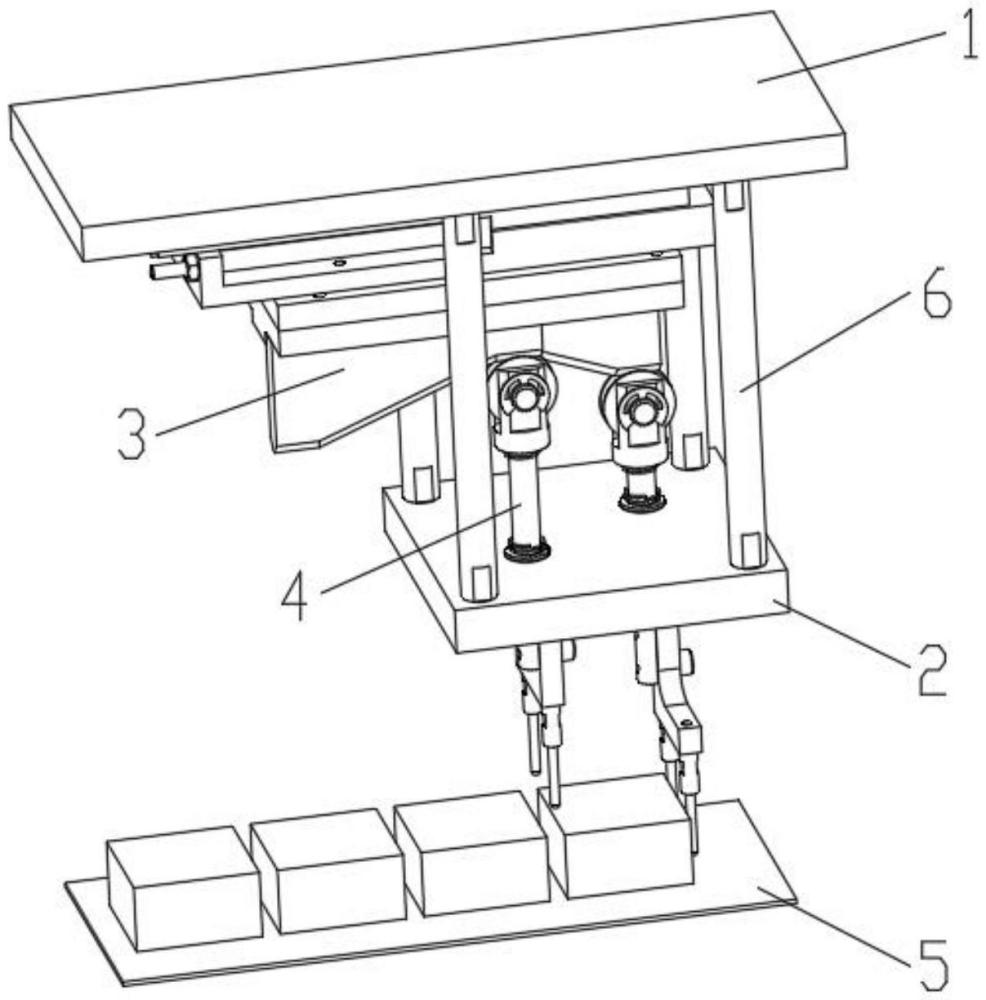 1
6
3
4
2
5