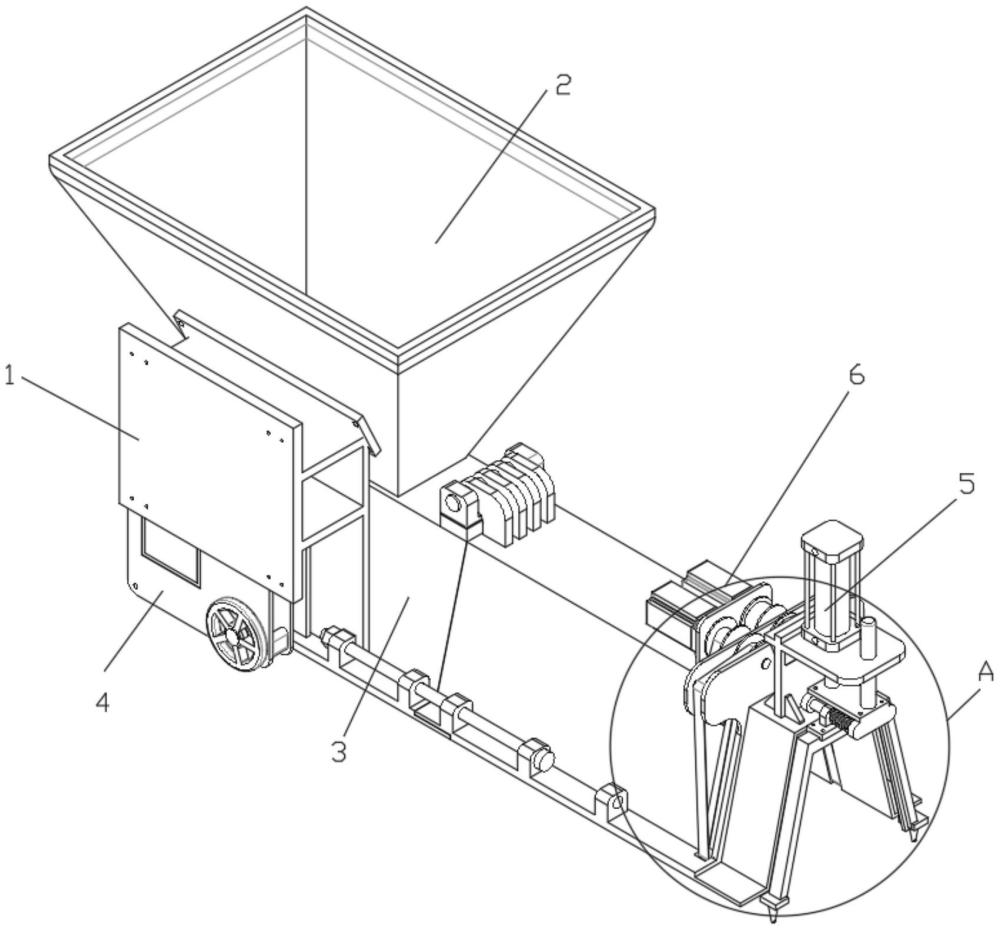 2
1
6
5
A
4
3