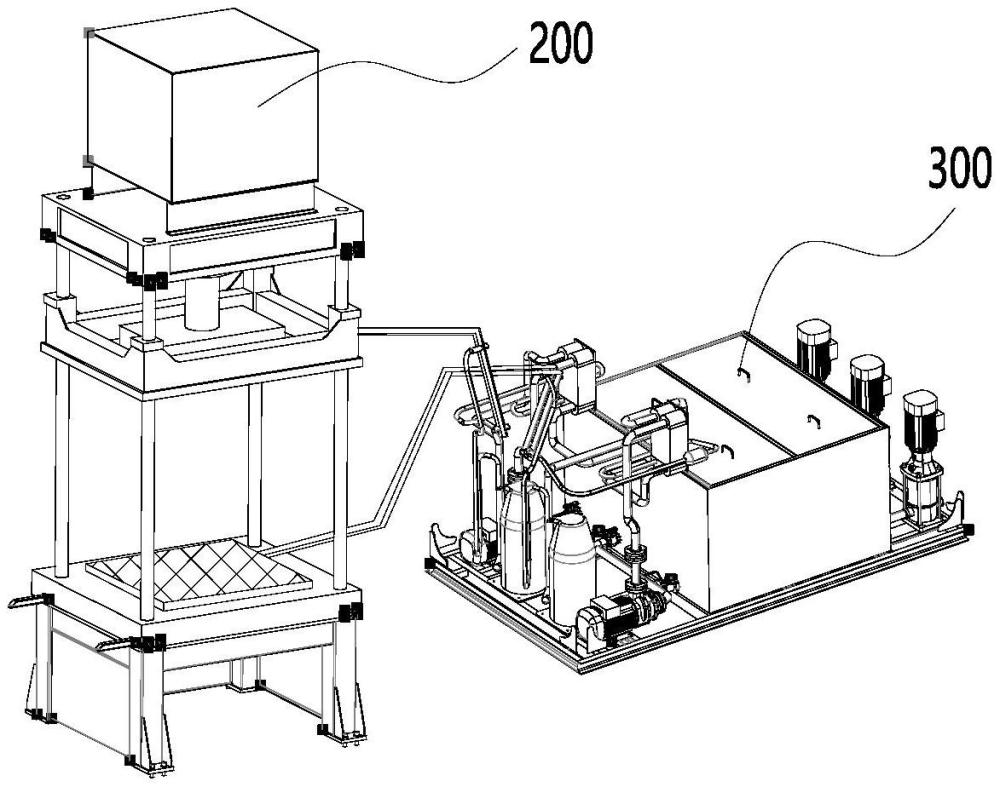 200

300