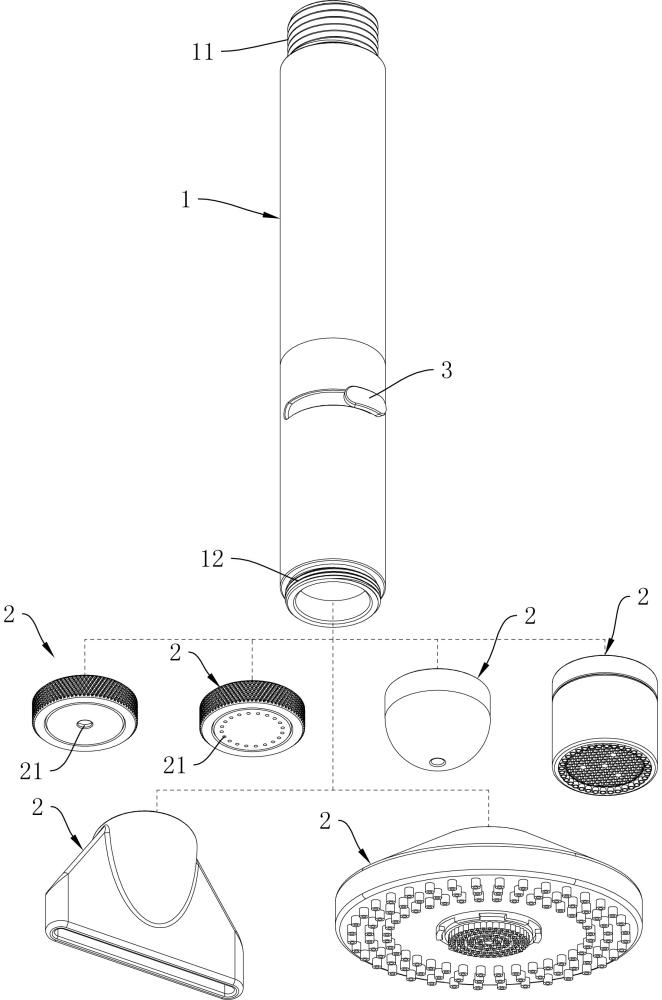 11
1
3
12
2
2
2
2
21
21
2
2