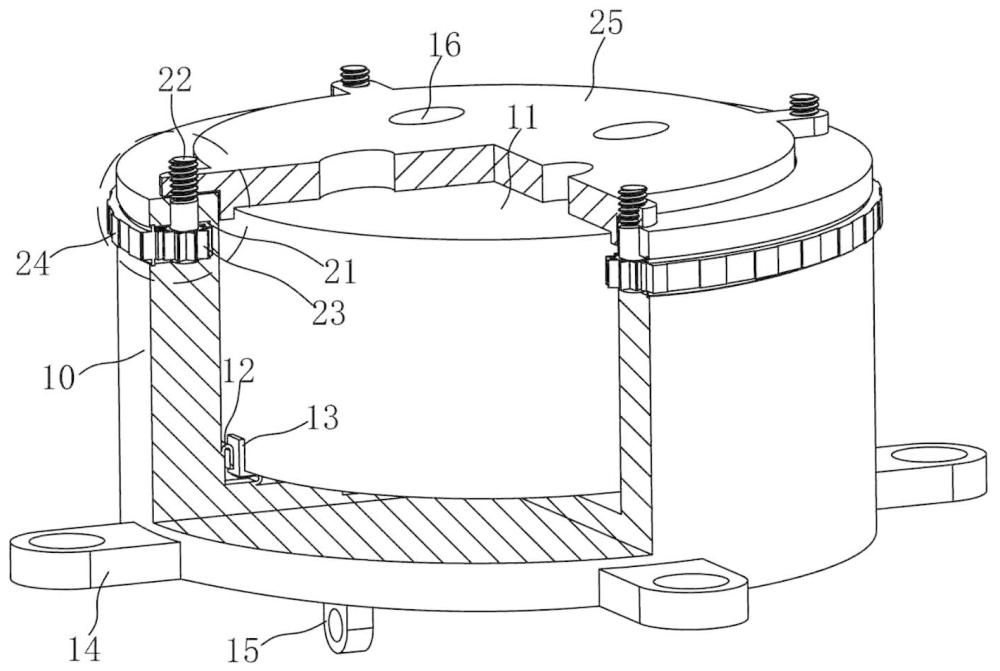 25
16
22
11
24
21
23
10
12
13
14
15