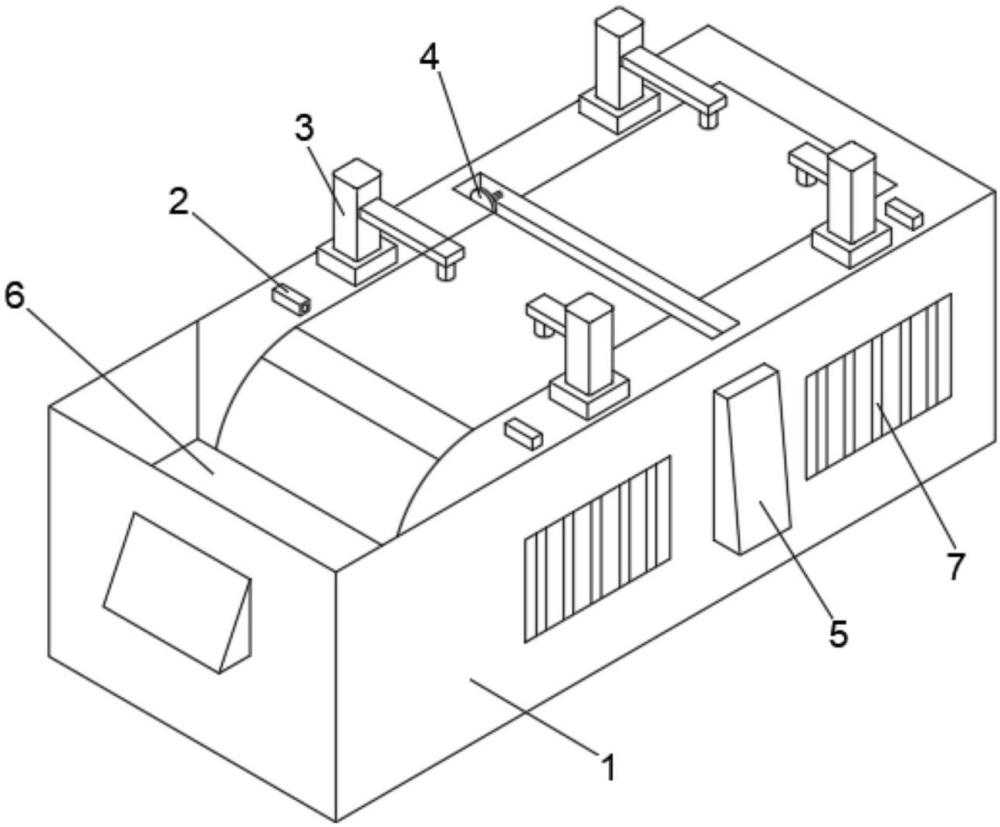 4
3
2
6
7
5
1