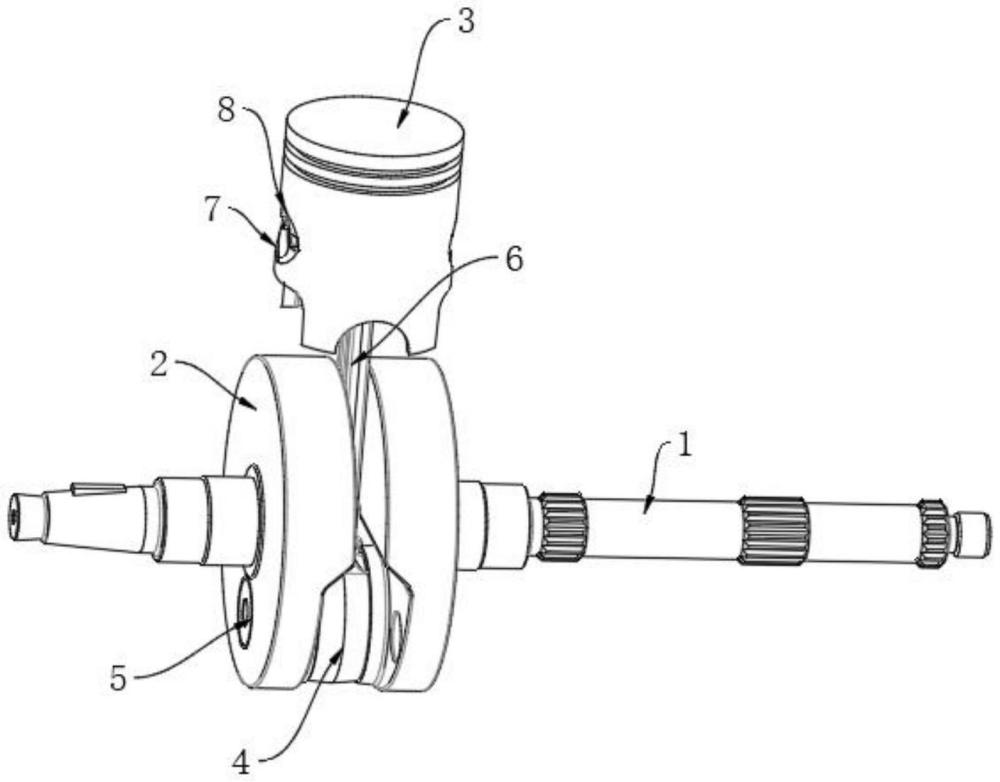 3
8
7
6
2
1
5
4