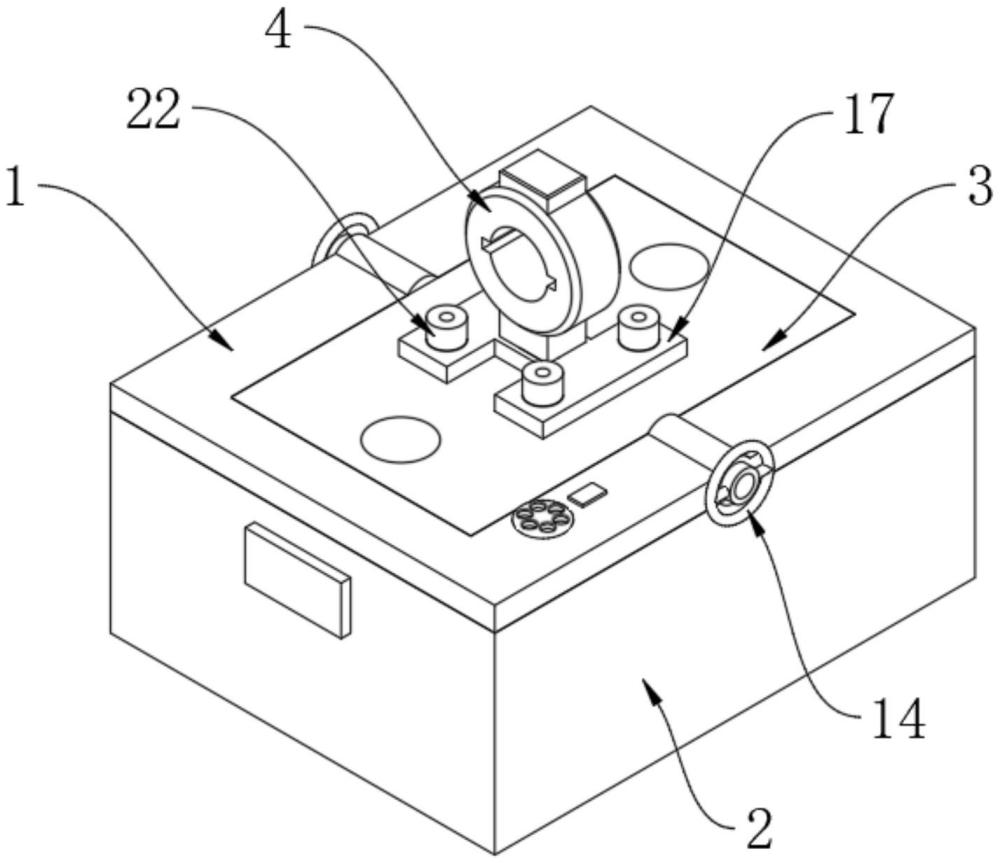 4
22
17
1
3
14
2