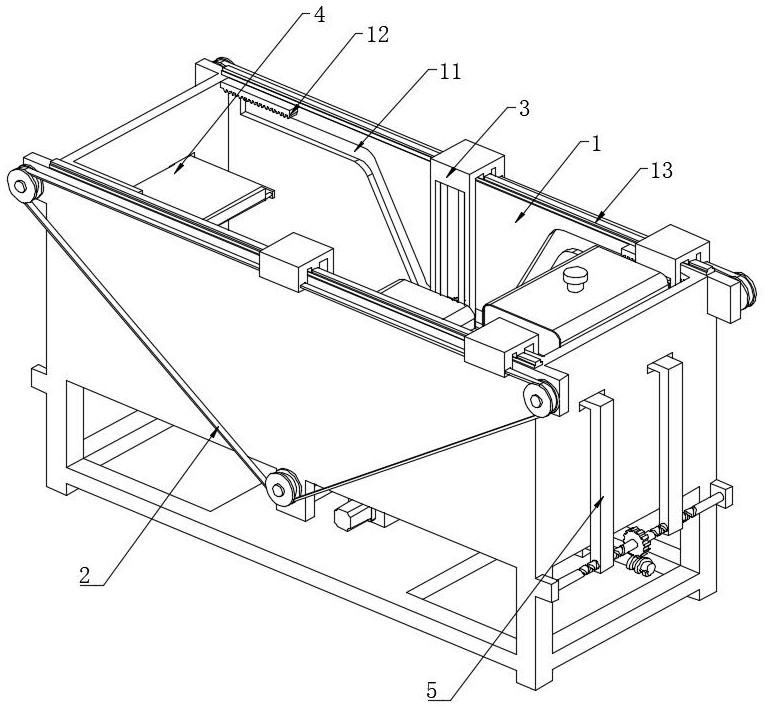 4
12
11
3
1
13
2
5