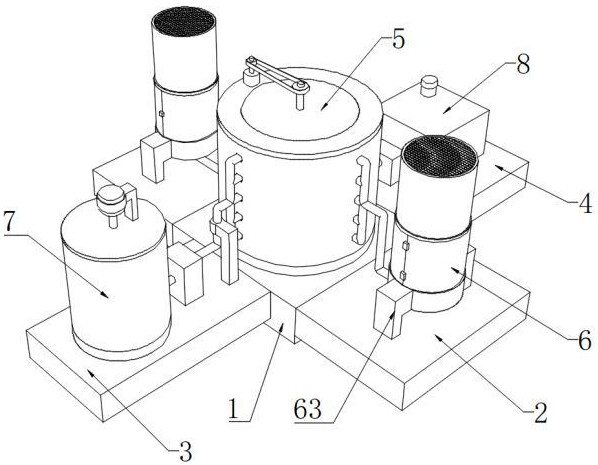 5
8
4
7
6
1
63
2
3