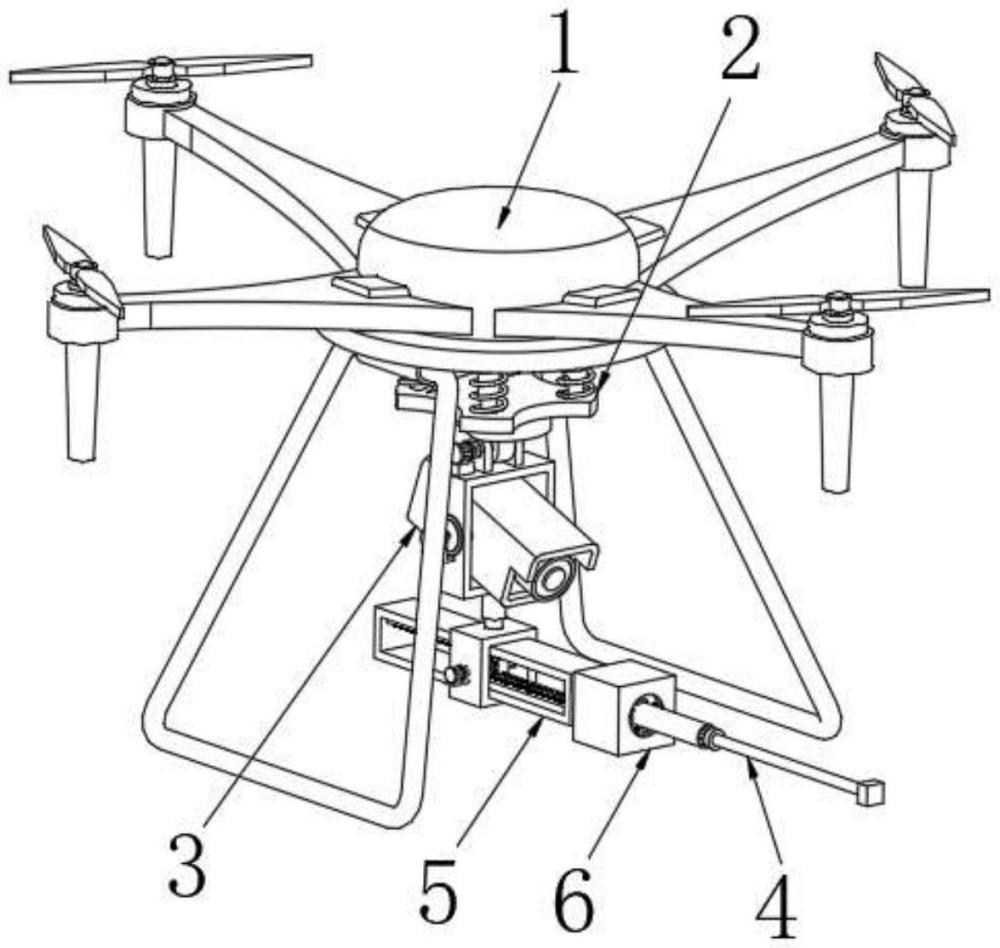 1
2
3
5
6
4