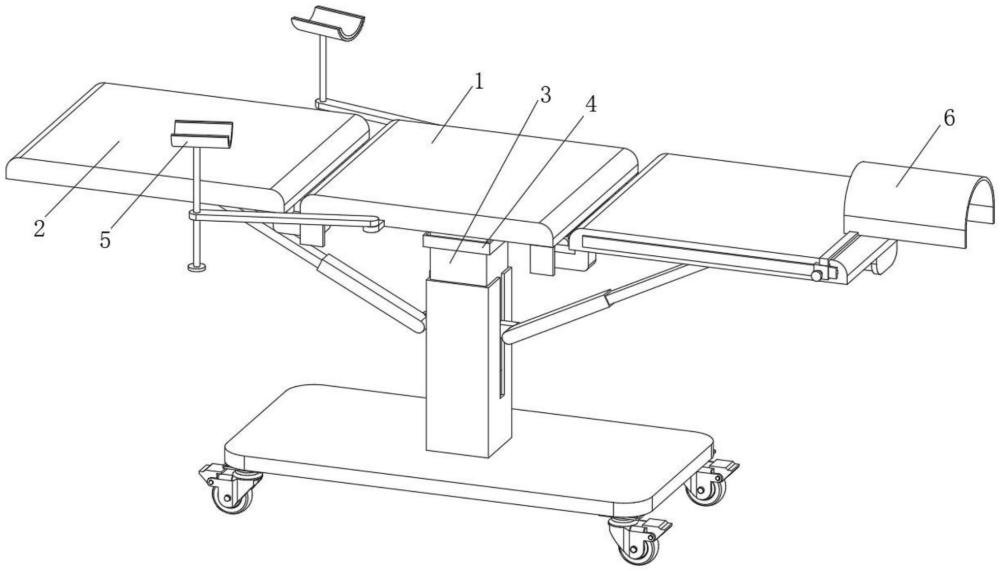 1
3
4
6
2
5