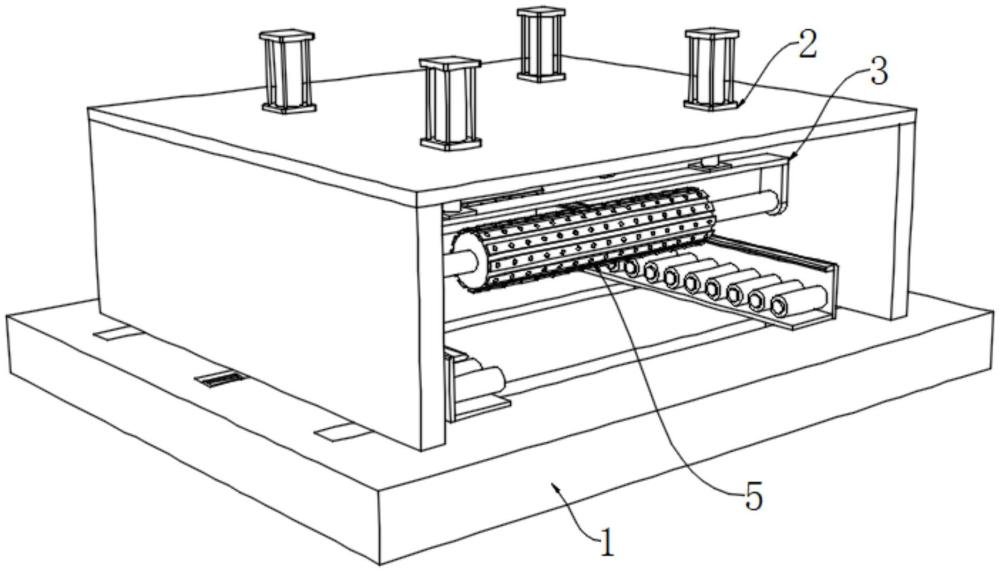 2
3
5
1