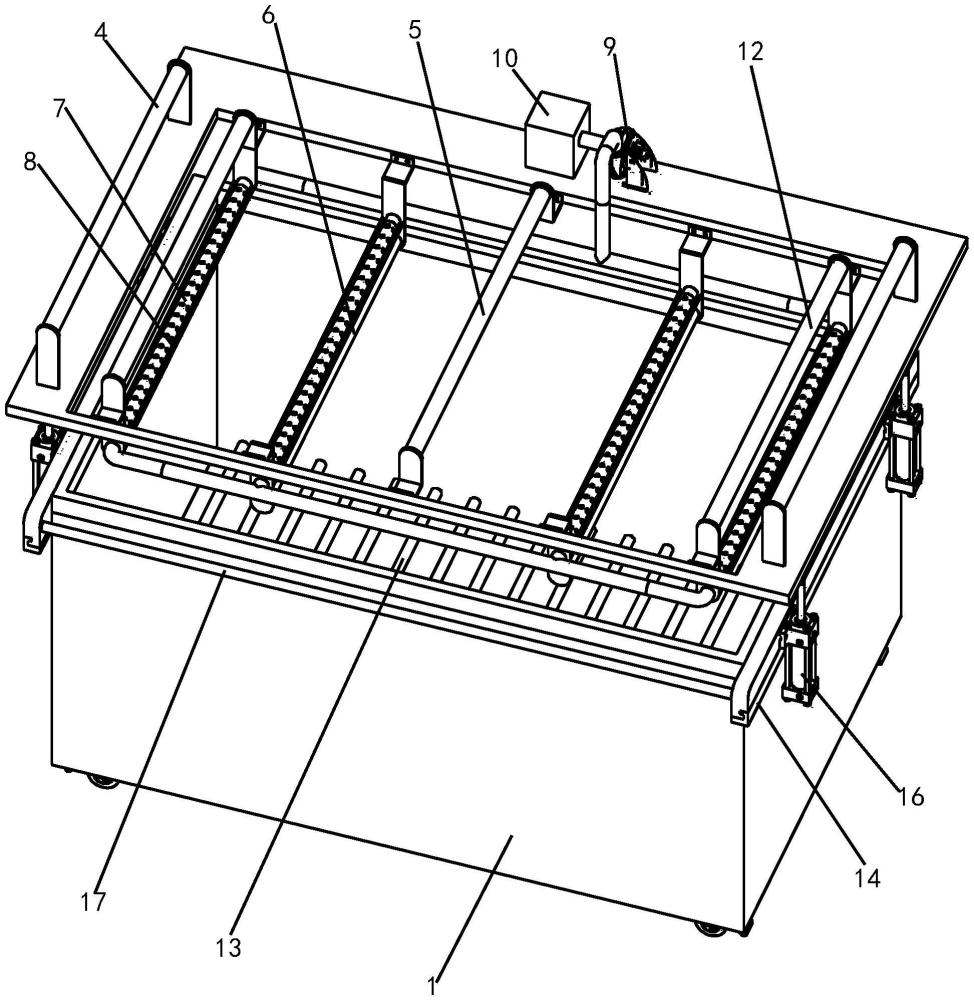 4
6
5
10
9
12
7
8
16
14
17
13
1