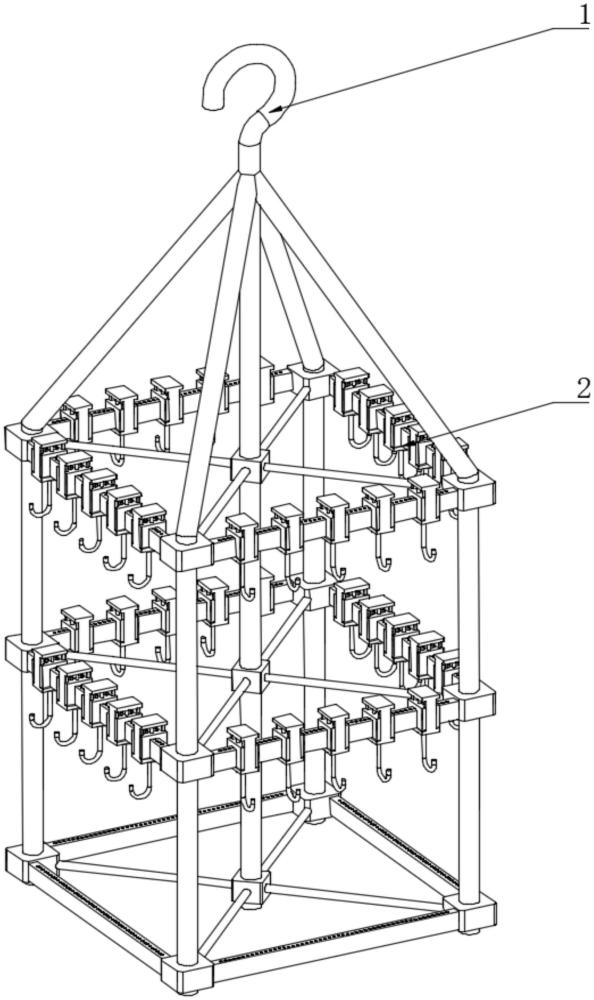 1

2