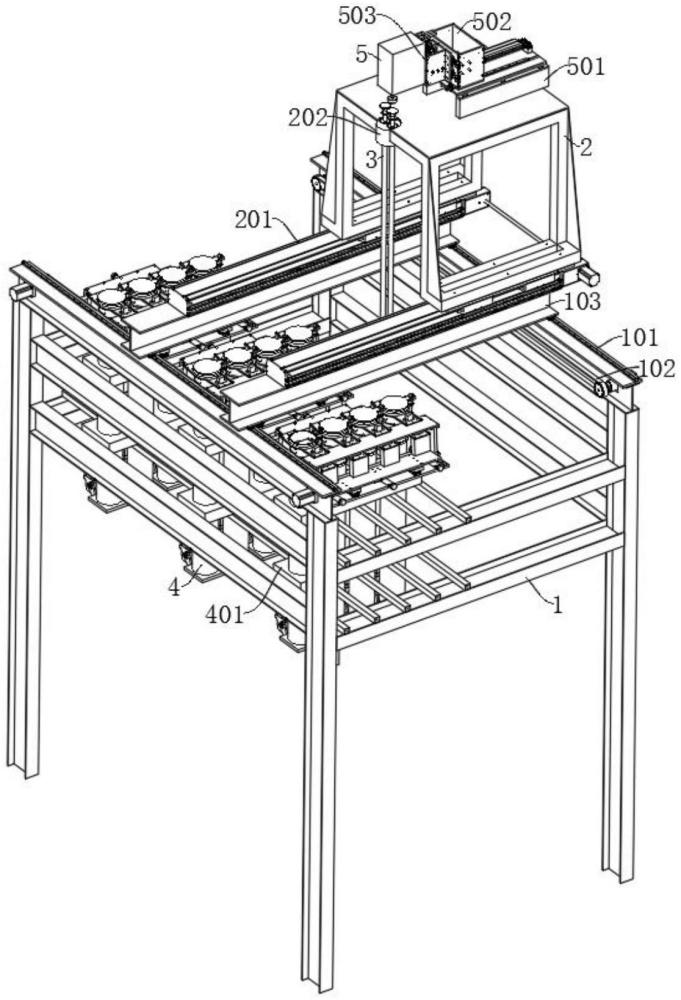 503
502
5
501
202
3
2
201
103
101
102
4
401
1