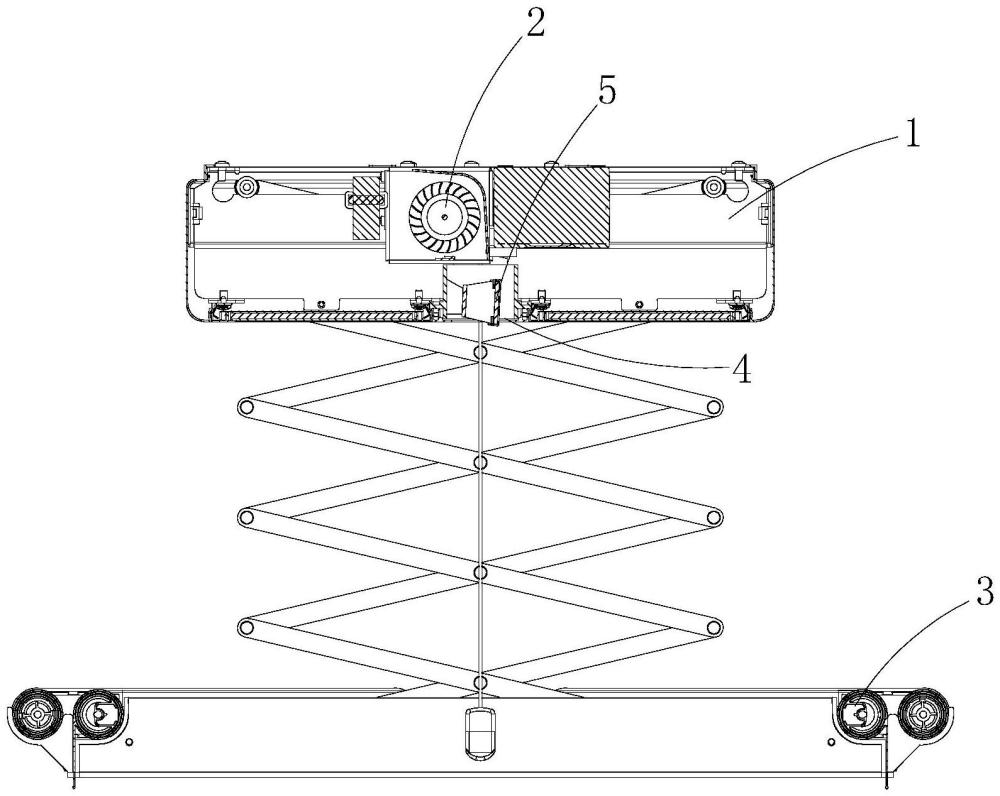 2
5
1
4
3