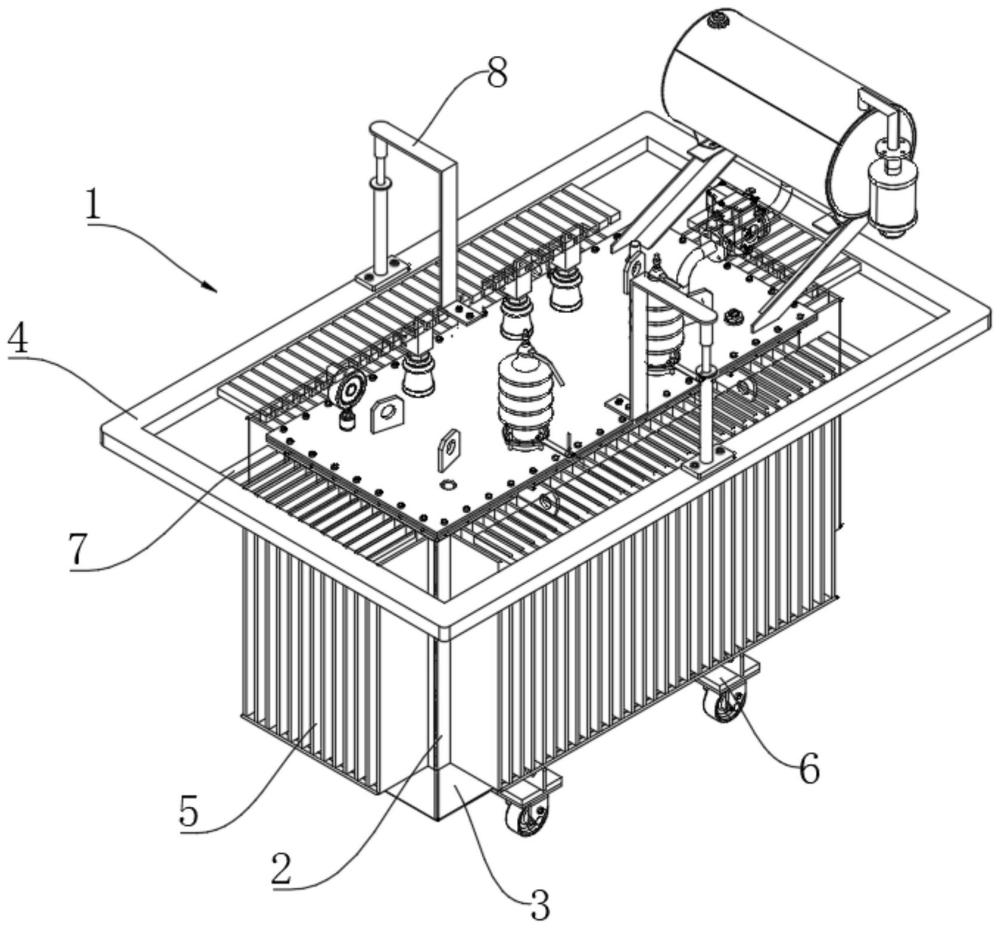 8
1
4
7
6
5
2
3