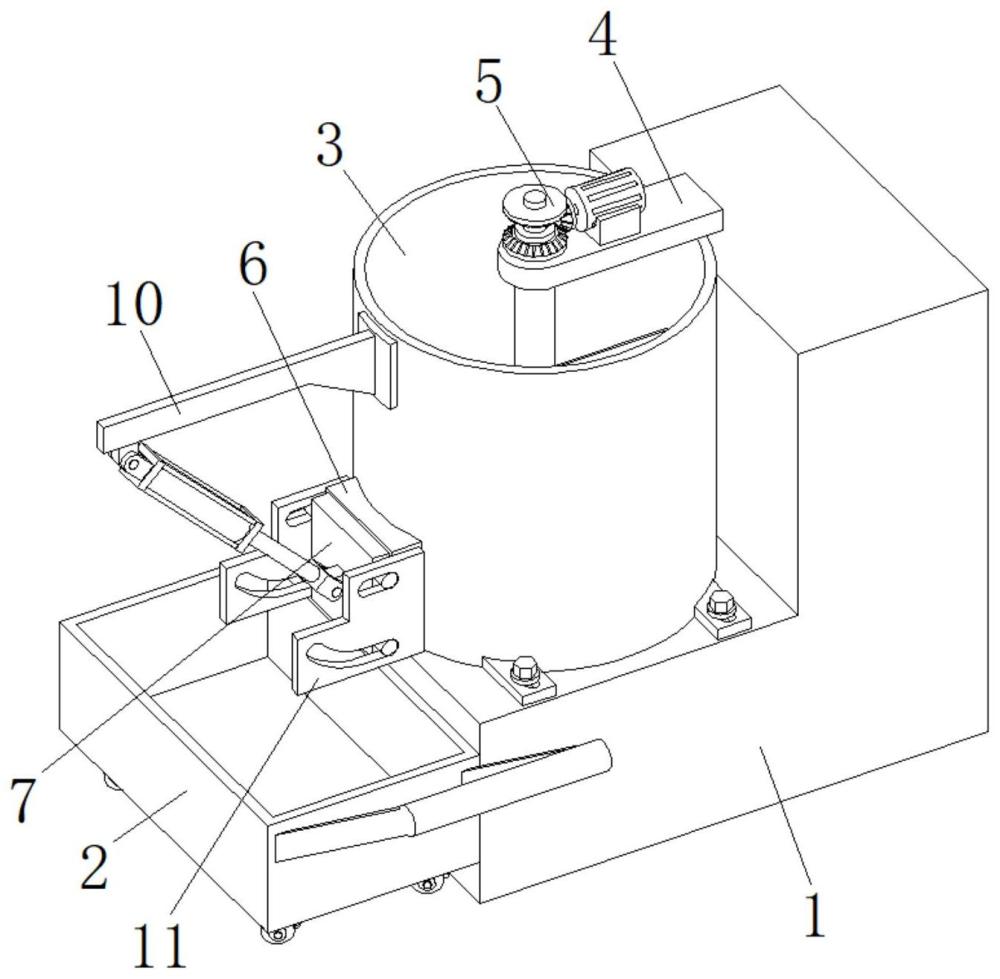 4
5
3
6
10
7
2
11
1