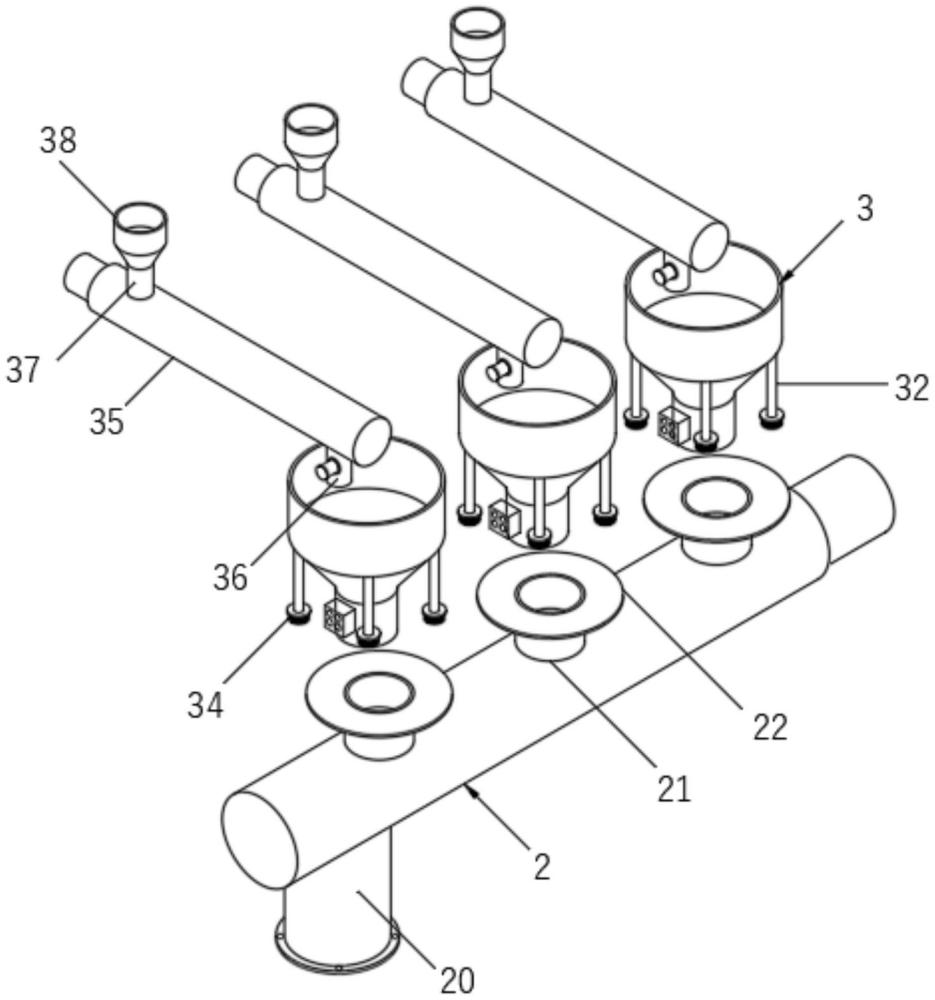 38
3
37
35
32
36
34
22
21
2
20