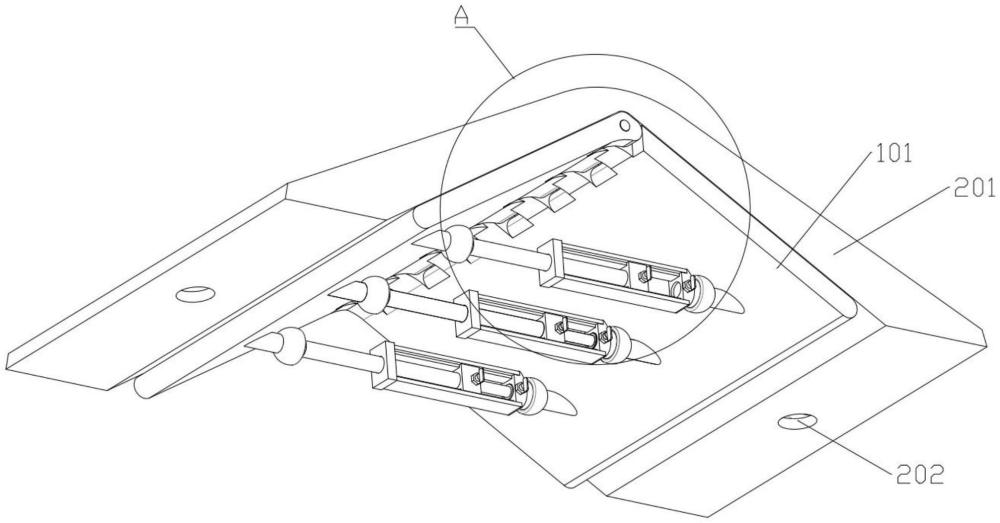 A
101
201
202