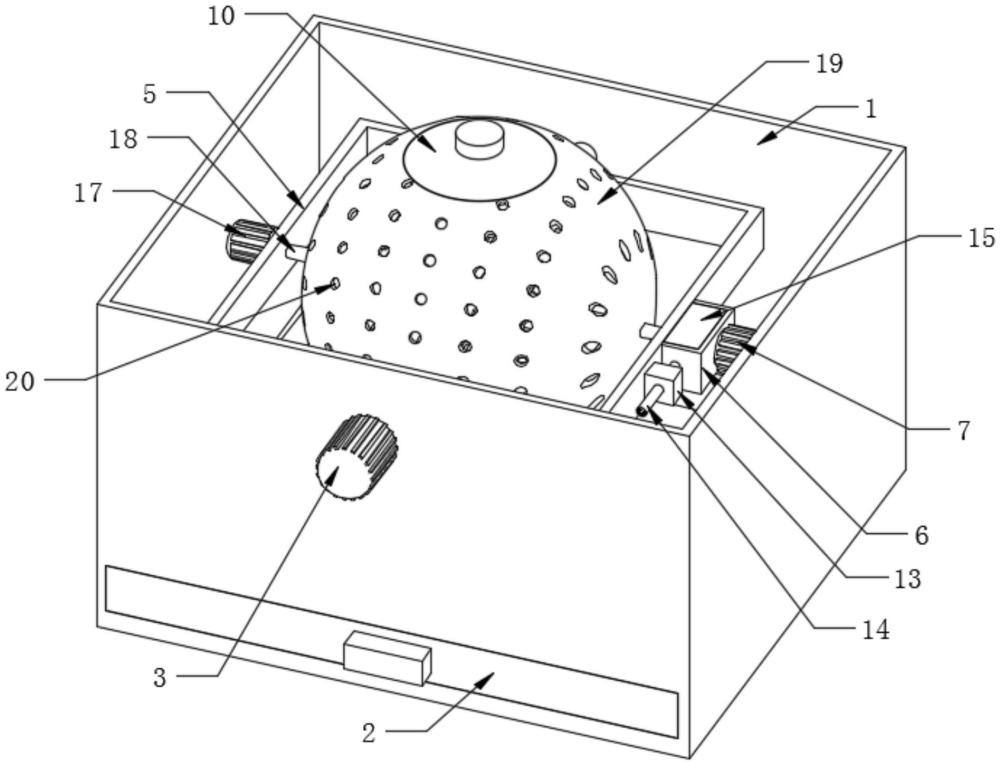 10
19
5
1
18
17
15
20
7
6
13
14
3
2