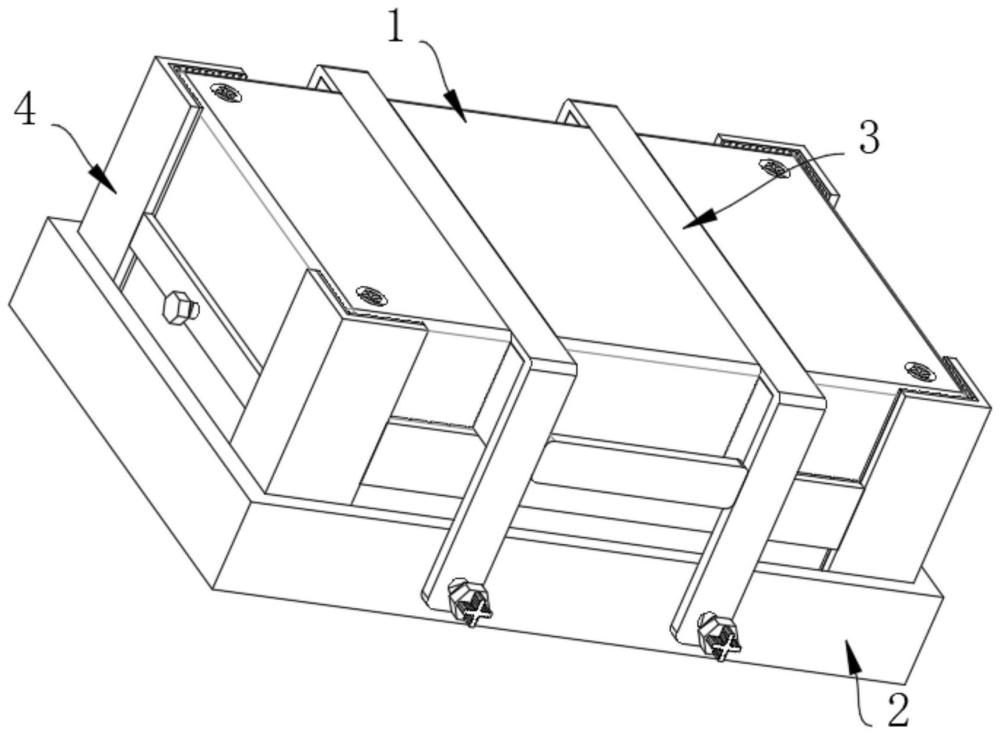 1
4
3
2